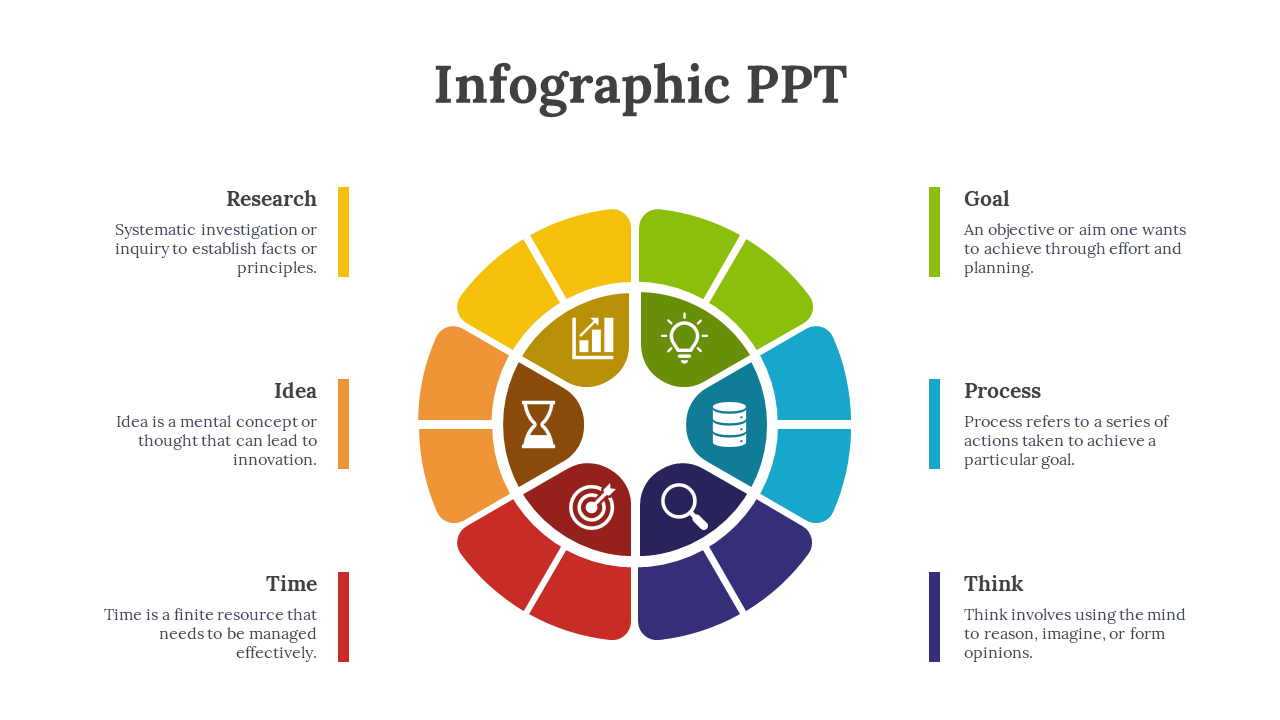 Infographic PPT

Research
Systematic investigation or inquiry to establish facts or principles.

Idea
Idea is a mental concept or thought that can lead to innovation.

Time
Time is a finite resource that needs to be managed effectively.

Goal
An objective or aim one wants to achieve through effort and planning.

Process
Process refers to a series of actions taken to achieve a particular goal.

Think
Think involves using the mind to reason, imagine, or form opinions.