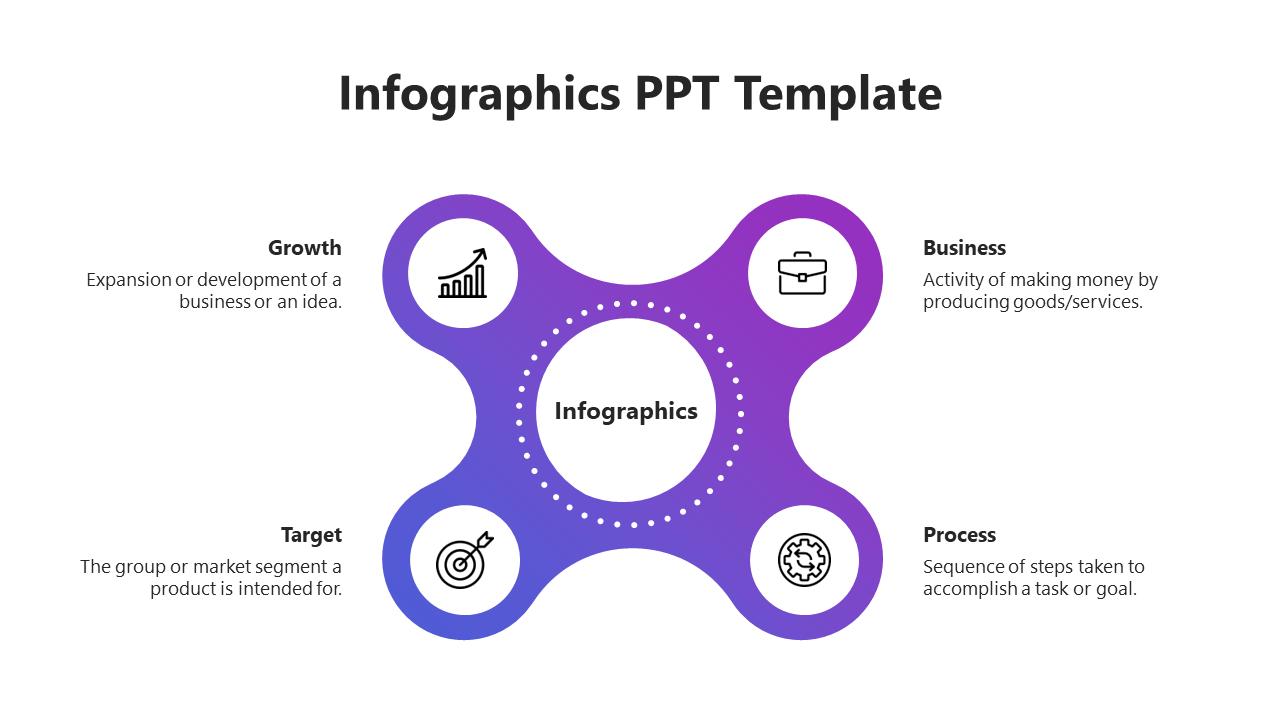 Infographics PPT Template

Growth

Expansion or development of a business or an idea.

Business

Activity of making money by producing goods/services.

Infographics

Target

The group or market segment a product is intended for.

Process

Sequence of steps taken to accomplish a task or goal.