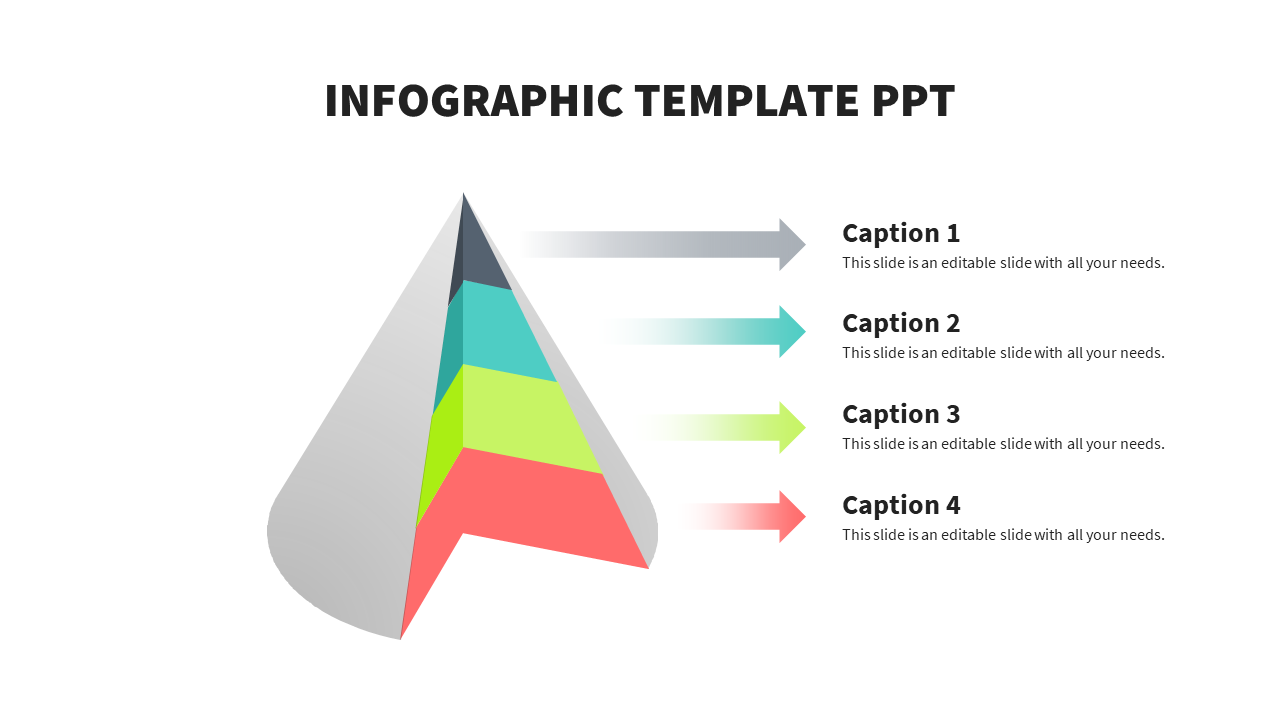 INFOGRAPHIC TEMPLATE PPT

Caption 1
This slide is an editable slide with all your needs.

Caption 2
This slide is an editable slide with all your needs.

Caption 3
This slide is an editable slide with all your needs.

Caption 4
This slide is an editable slide with all your needs.