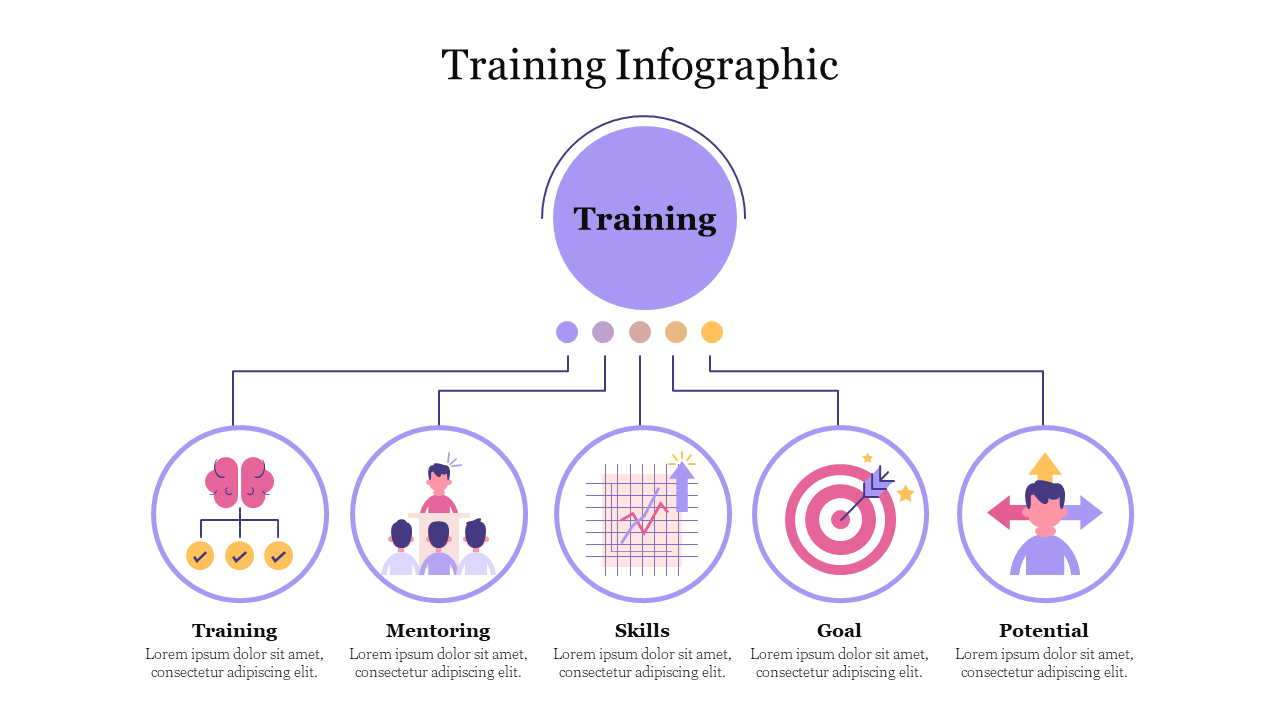 Training Infographic

Training

Training
Lorem ipsum dolor sit amet, consectetur adipiscing elit.

Mentoring
Lorem ipsum dolor sit amet, consectetur adipiscing elit.

Skills
Lorem ipsum dolor sit amet, consectetur adipiscing elit.

Goal
Lorem ipsum dolor sit amet, consectetur adipiscing elit.

Potential
Lorem ipsum dolor sit amet, consectetur adipiscing elit.