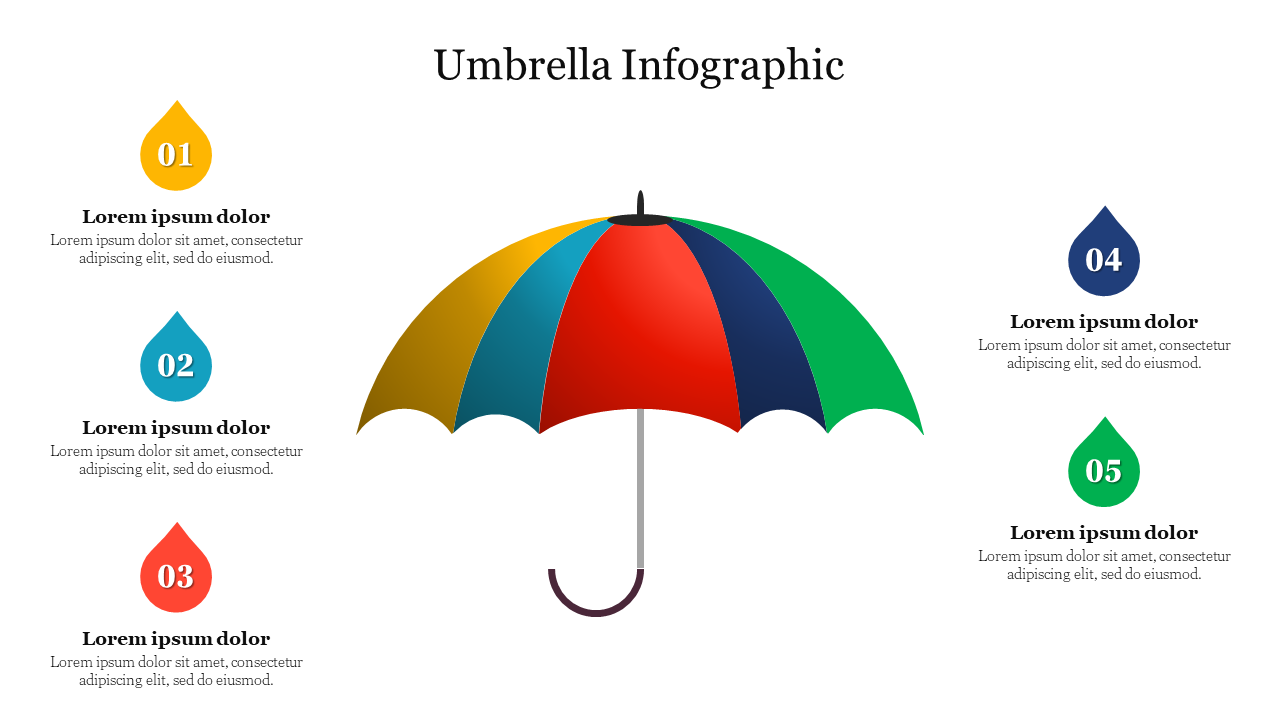 Umbrella Infographic

01

Lorem ipsum dolor

Lorem ipsum dolor sit amet, consectetur adipiscing elit, sed do eiusmod.

02

Lorem ipsum dolor

Lorem ipsum dolor sit amet, consectetur adipiscing elit, sed do eiusmod.

03

Lorem ipsum dolor

Lorem ipsum dolor sit amet, consectetur adipiscing elit, sed do eiusmod.

04

Lorem ipsum dolor

Lorem ipsum dolor sit amet, consectetur adipiscing elit, sed do eiusmod.

05

Lorem ipsum dolor

Lorem ipsum dolor sit amet, consectetur adipiscing elit, sed do eiusmod.