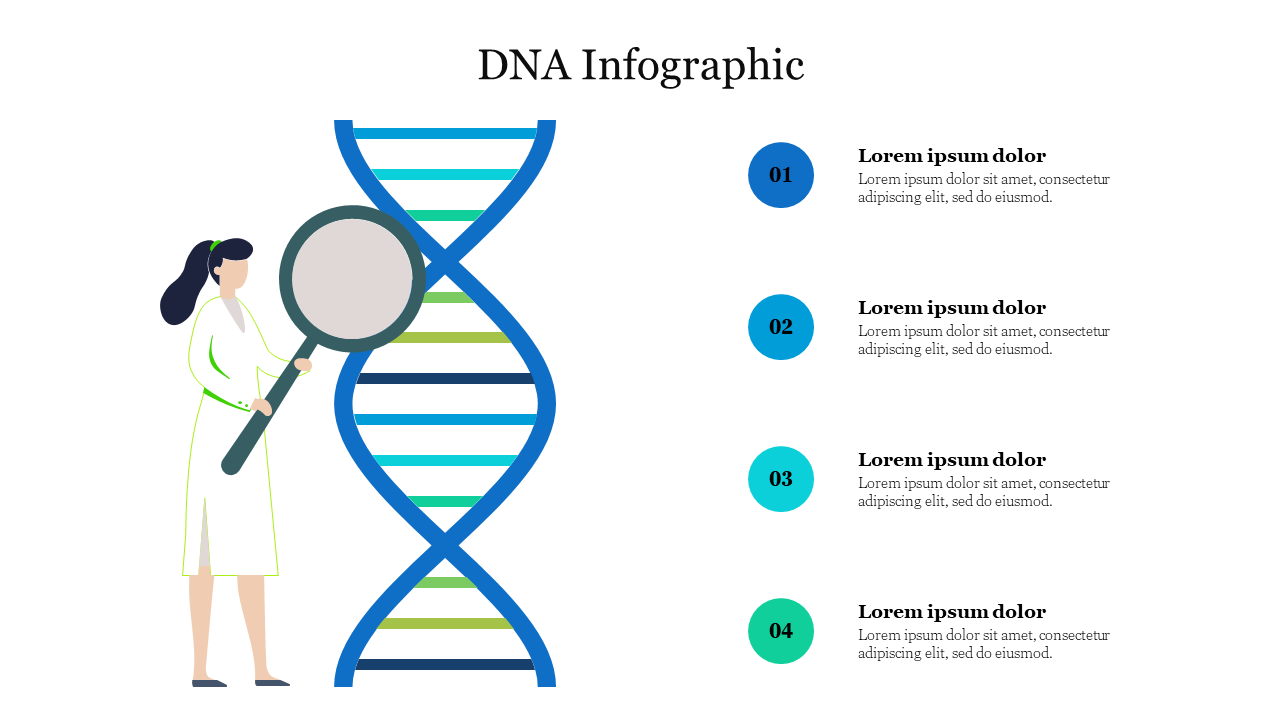 DNA Infographic

01

Lorem ipsum dolor
Lorem ipsum dolor sit amet, consectetur adipiscing elit, sed do eiusmod.

02

Lorem ipsum dolor
Lorem ipsum dolor sit amet, consectetur adipiscing elit, sed do eiusmod.

03

Lorem ipsum dolor
Lorem ipsum dolor sit amet, consectetur adipiscing elit, sed do eiusmod.

04

Lorem ipsum dolor
Lorem ipsum dolor sit amet, consectetur adipiscing elit, sed do eiusmod.