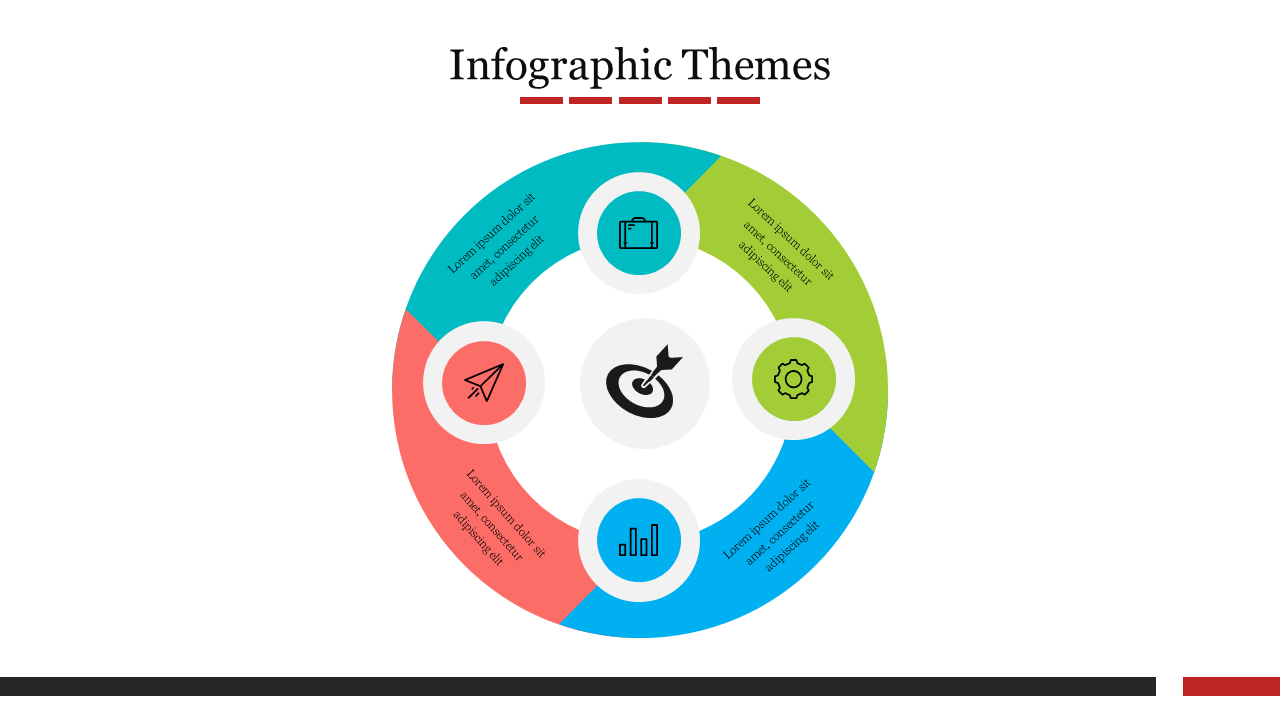 Infographic Themes

Lorem ipsum dolor sit amet, consectetur adipiscing elit

Lorem ipsum dolor sit amet, consectetur adipiscing elit

Lorem ipsum dolor sit amet, consectetur adipiscing elit

Lorem ipsum dolor sit amet, consectetur adipiscing elit