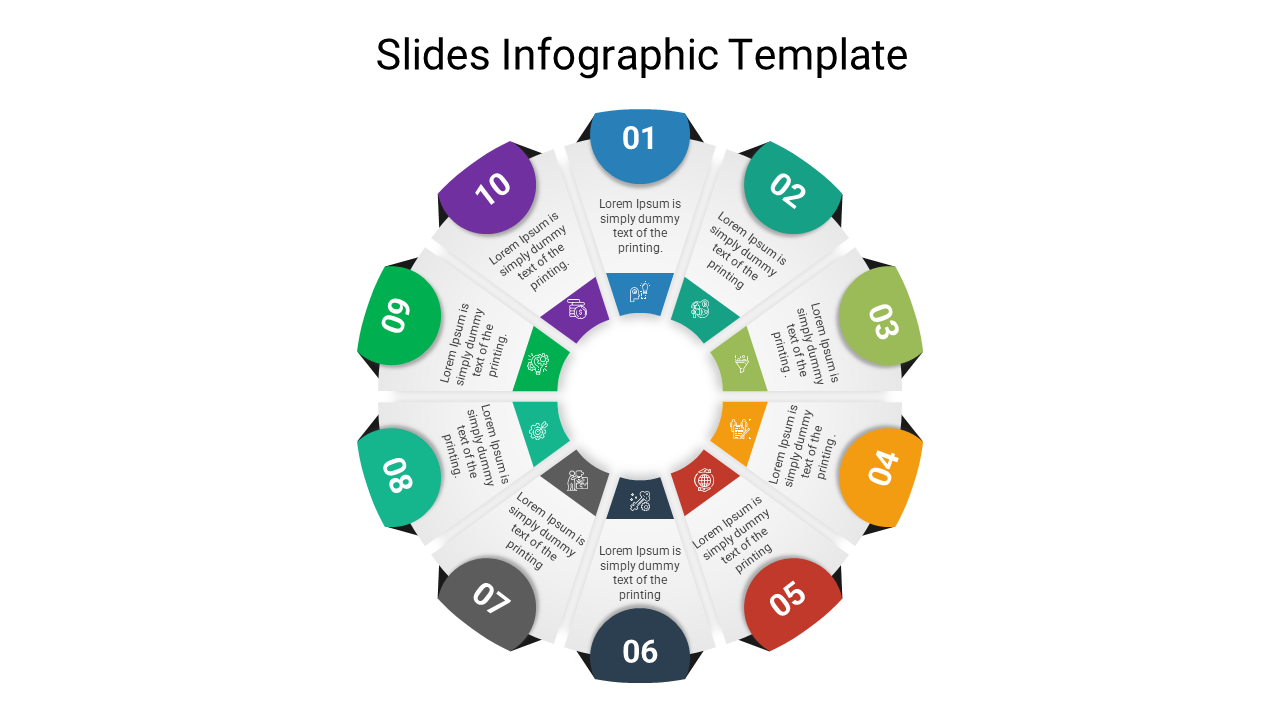 Slides Infographic Template

01
Lorem Ipsum is simply dummy text of the printing.

02
Lorem Ipsum is simply dummy text of the printing

03
Lorem Ipsum is simply dummy text of the printing.

04
Lorem Ipsum is simply dummy text of the printing.

05
Lorem Ipsum is simply dummy text of the printing

06
Lorem Ipsum is simply dummy text of the printing

07
Lorem Ipsum is simply dummy text of the printing

08
Lorem Ipsum is simply dummy text of the printing.

09
Lorem Ipsum is simply dummy text of the printing.

10
Lorem Ipsum is simply dummy text of the printing.