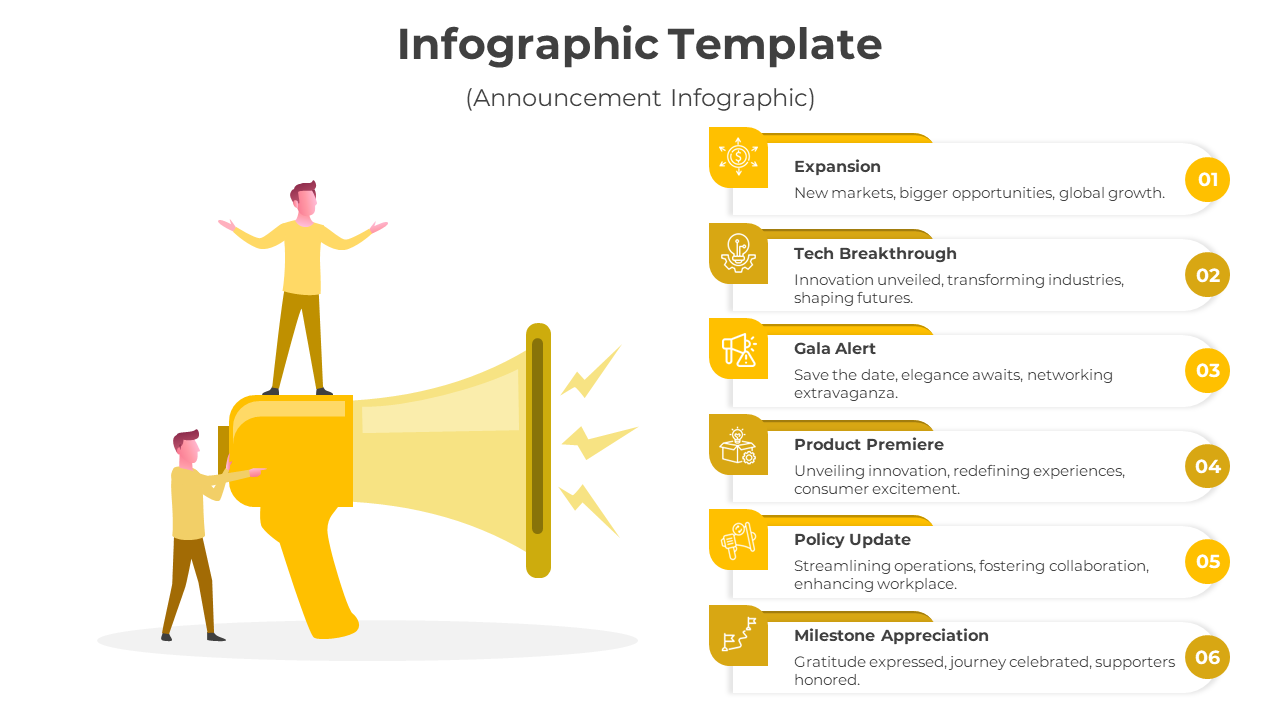 Infographic Template

(Announcement Infographic)

Expansion
New markets, bigger opportunities, global growth.
01

Tech Breakthrough
Innovation unveiled, transforming industries, shaping futures.
02

Gala Alert
Save the date, elegance awaits, networking extravaganza.
03

Product Premiere
Unveiling innovation, redefining experiences, consumer excitement.
04

Policy Update
Streamlining operations, fostering collaboration, enhancing workplace.
05

Milestone Appreciation
Gratitude expressed, journey celebrated, supporters honored.
06