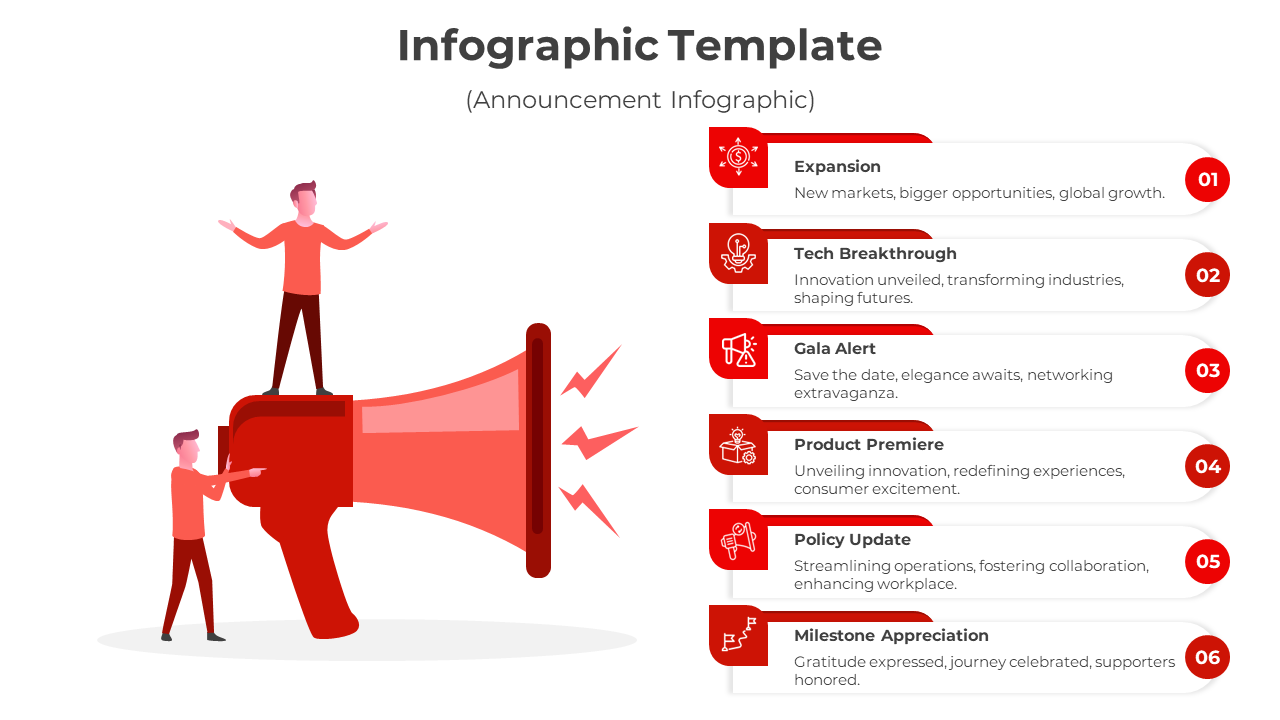 Infographic Template

(Announcement Infographic)

Expansion
New markets, bigger opportunities, global growth.
01

Tech Breakthrough
Innovation unveiled, transforming industries, shaping futures.
02

Gala Alert
Save the date, elegance awaits, networking extravaganza.
03

Product Premiere
Unveiling innovation, redefining experiences, consumer excitement.
04

Policy Update
Streamlining operations, fostering collaboration, enhancing workplace.
05

Milestone Appreciation
Gratitude expressed, journey celebrated, supporters honored.
06