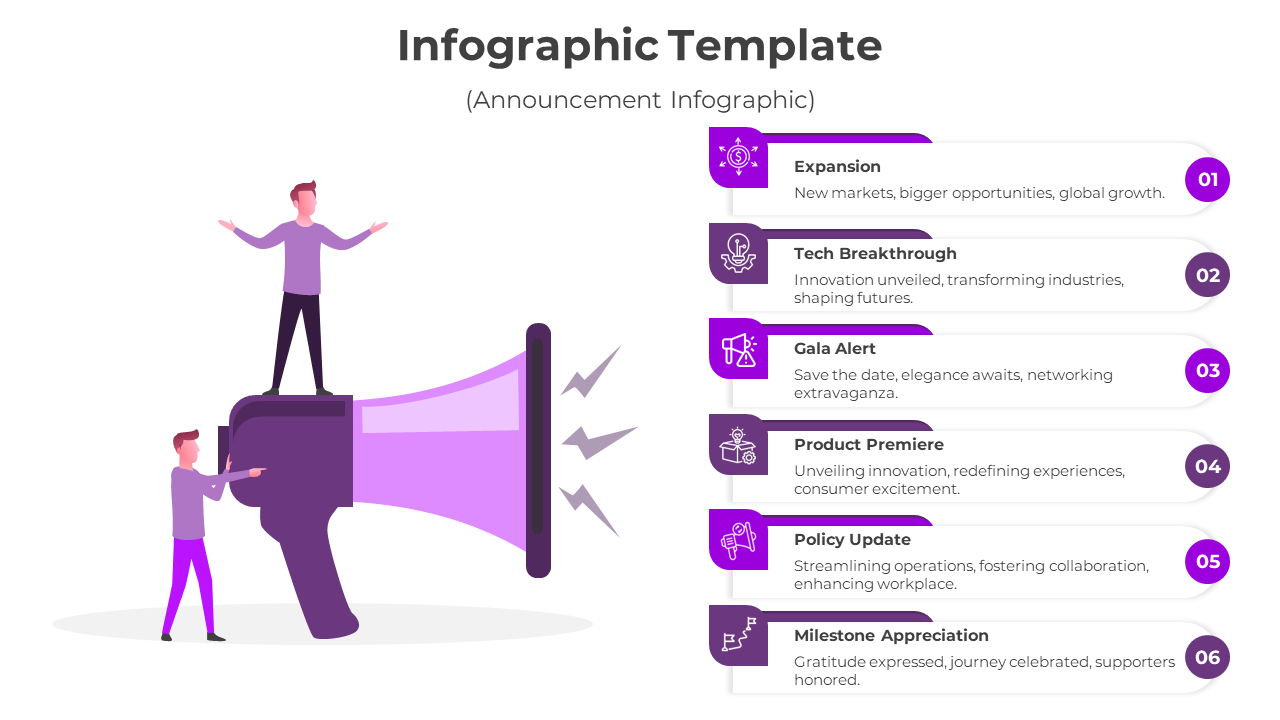 Infographic Template

(Announcement Infographic)

Expansion
New markets, bigger opportunities, global growth.
01

Tech Breakthrough
Innovation unveiled, transforming industries, shaping futures.
02

Gala Alert
Save the date, elegance awaits, networking extravaganza.
03

Product Premiere
Unveiling innovation, redefining experiences, consumer excitement.
04

Policy Update
Streamlining operations, fostering collaboration, enhancing workplace.
05

Milestone Appreciation
Gratitude expressed, journey celebrated, supporters honored.
06