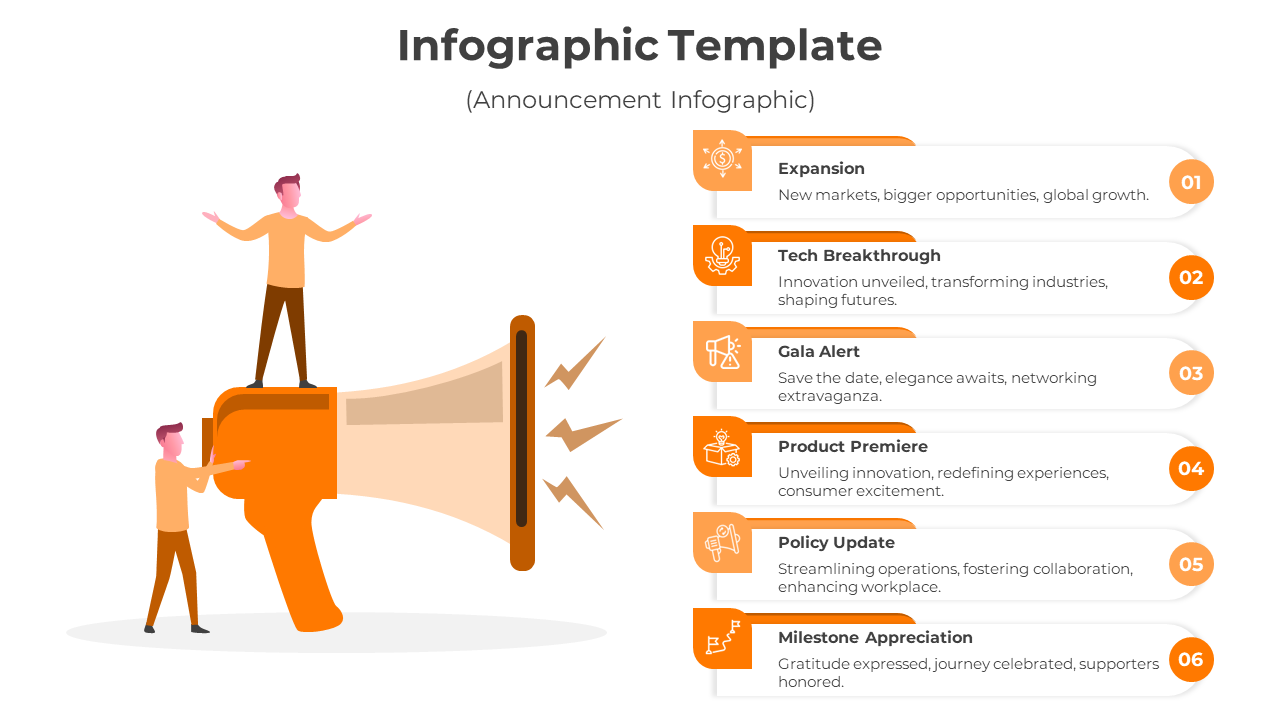 Infographic Template

(Announcement Infographic)

Expansion
New markets, bigger opportunities, global growth.
01

Tech Breakthrough
Innovation unveiled, transforming industries, shaping futures.
02

Gala Alert
Save the date, elegance awaits, networking extravaganza.
03

Product Premiere
Unveiling innovation, redefining experiences, consumer excitement.
04

Policy Update
Streamlining operations, fostering collaboration, enhancing workplace.
05

Milestone Appreciation
Gratitude expressed, journey celebrated, supporters honored.
06