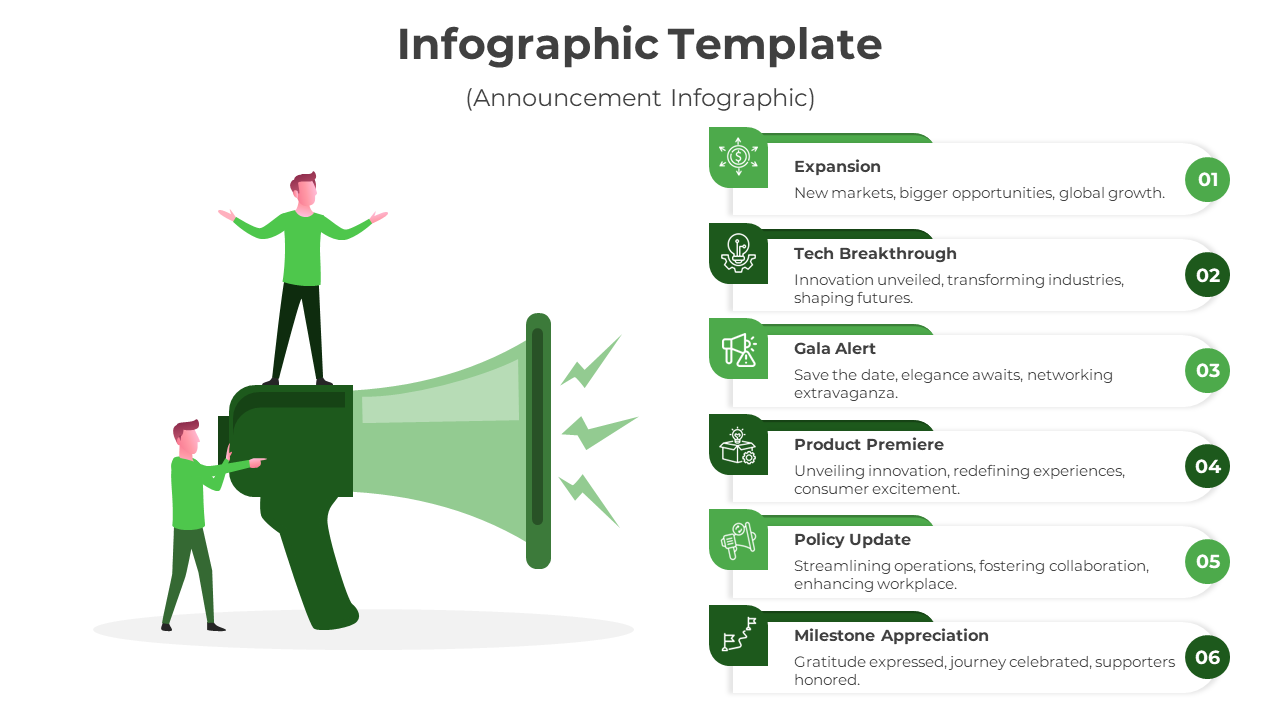 Infographic Template

(Announcement Infographic)

Expansion
New markets, bigger opportunities, global growth.
01

Tech Breakthrough
Innovation unveiled, transforming industries, shaping futures.
02

Gala Alert
Save the date, elegance awaits, networking extravaganza.
03

Product Premiere
Unveiling innovation, redefining experiences, consumer excitement.
04

Policy Update
Streamlining operations, fostering collaboration, enhancing workplace.
05

Milestone Appreciation
Gratitude expressed, journey celebrated, supporters honored.
06