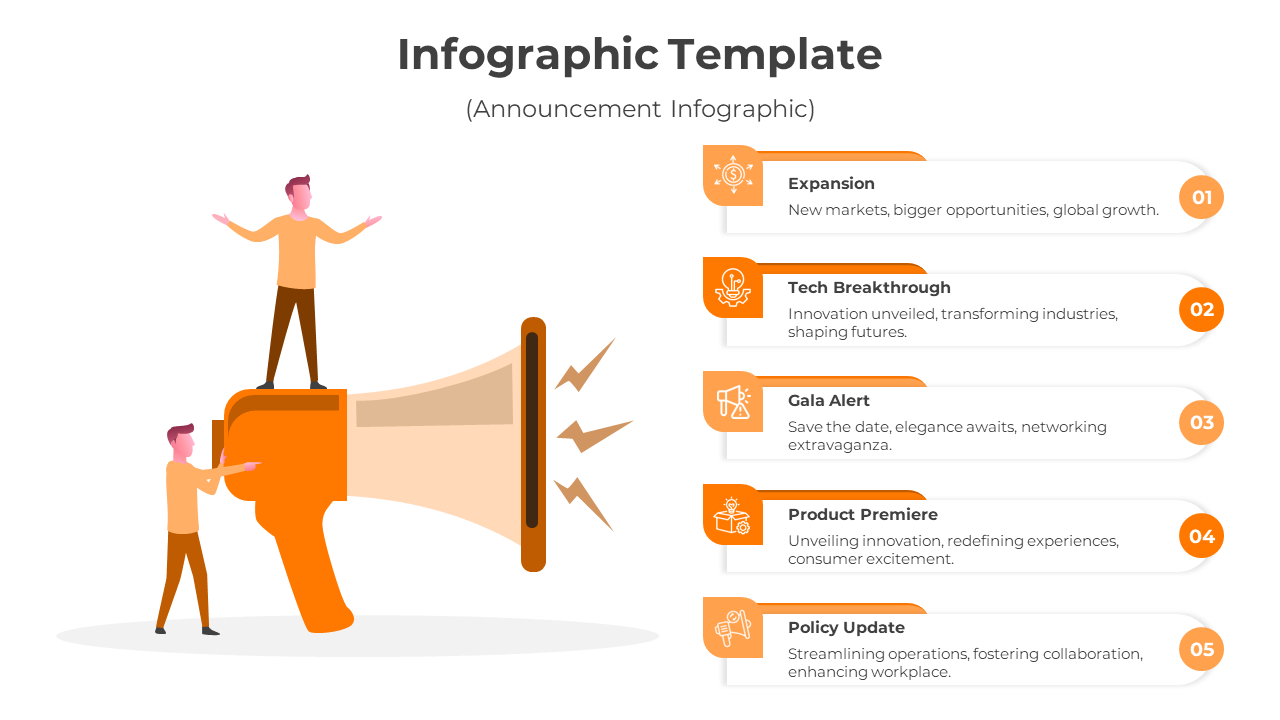 Infographic Template

(Announcement Infographic)

Expansion

New markets, bigger opportunities, global growth.

01

Tech Breakthrough

Innovation unveiled, transforming industries, shaping futures.

02

Gala Alert

Save the date, elegance awaits, networking extravaganza.

03

Product Premiere

Unveiling innovation, redefining experiences, consumer excitement.

04

Policy Update

Streamlining operations, fostering collaboration, enhancing workplace.

05