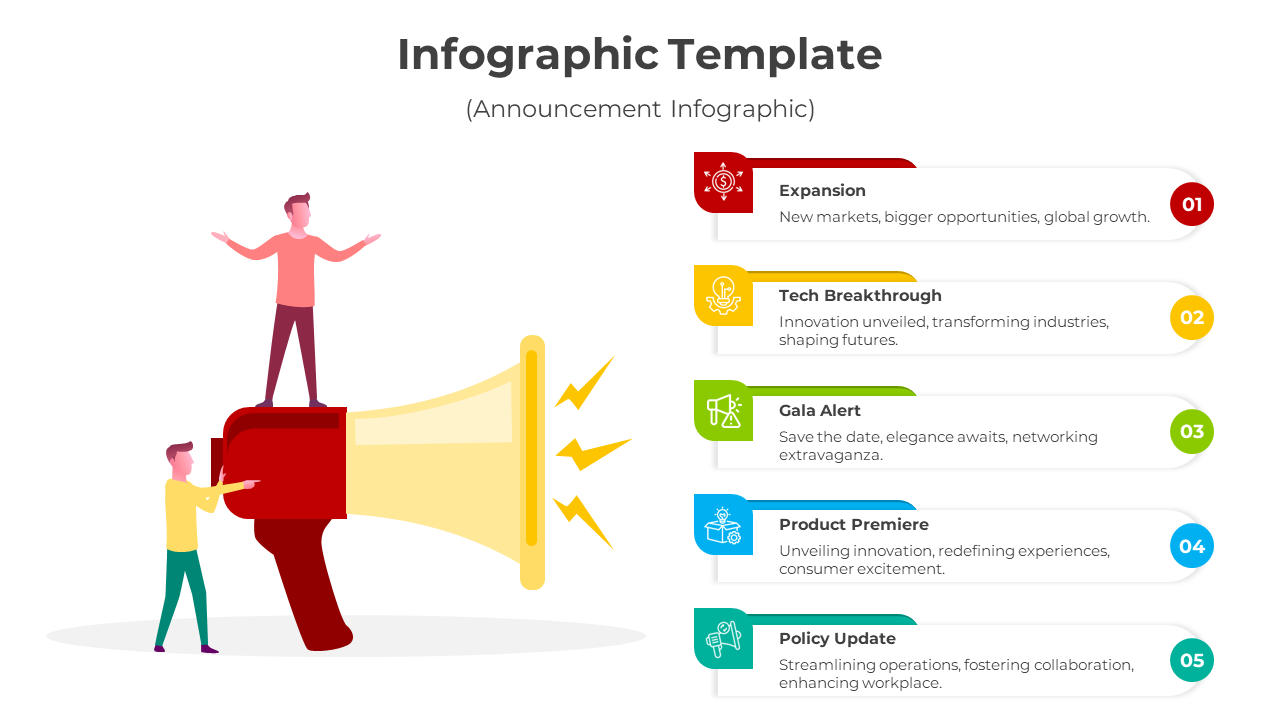 Infographic Template

(Announcement Infographic)

Expansion
New markets, bigger opportunities, global growth.
01

Tech Breakthrough
Innovation unveiled, transforming industries, shaping futures.
02

Gala Alert
Save the date, elegance awaits, networking extravaganza.
03

Product Premiere
Unveiling innovation, redefining experiences, consumer excitement.
04

Policy Update
Streamlining operations, fostering collaboration, enhancing workplace.
05