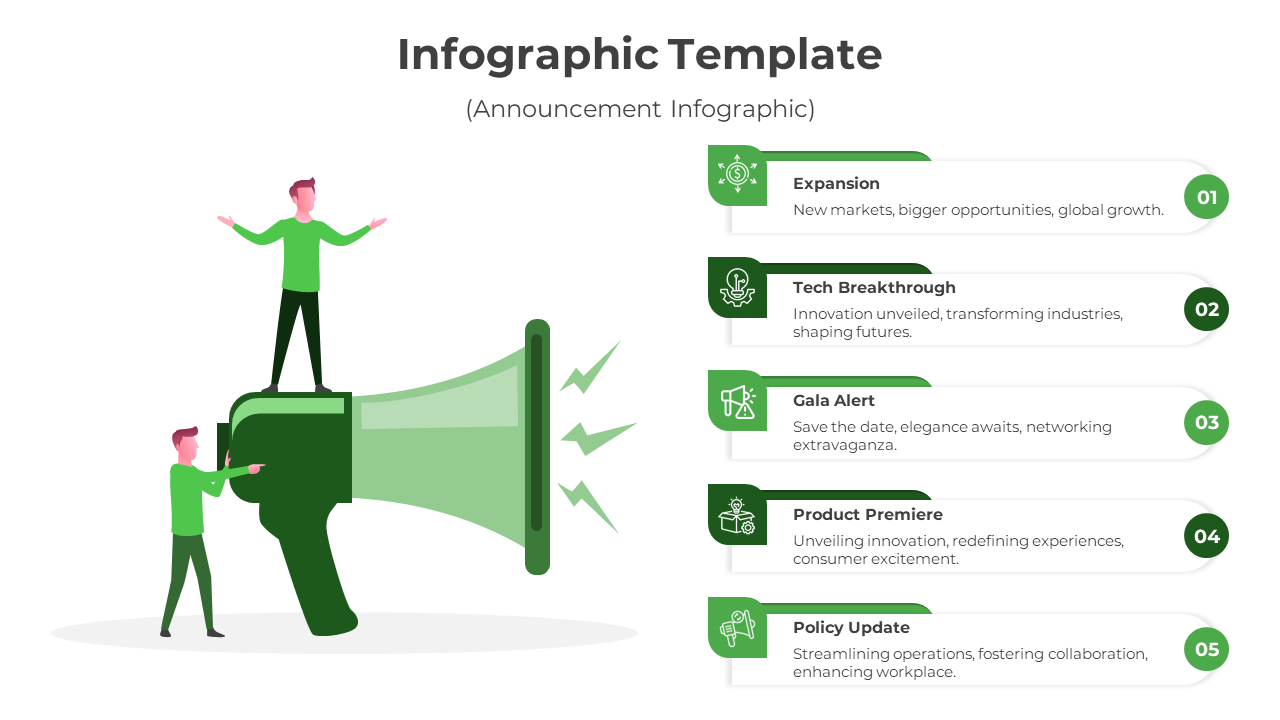 Infographic Template

(Announcement Infographic)

Expansion

New markets, bigger opportunities, global growth.

01

Tech Breakthrough

Innovation unveiled, transforming industries, shaping futures.

02

Gala Alert

Save the date, elegance awaits, networking extravaganza.

03

Product Premiere

Unveiling innovation, redefining experiences, consumer excitement.

04

Policy Update

Streamlining operations, fostering collaboration, enhancing workplace.

05