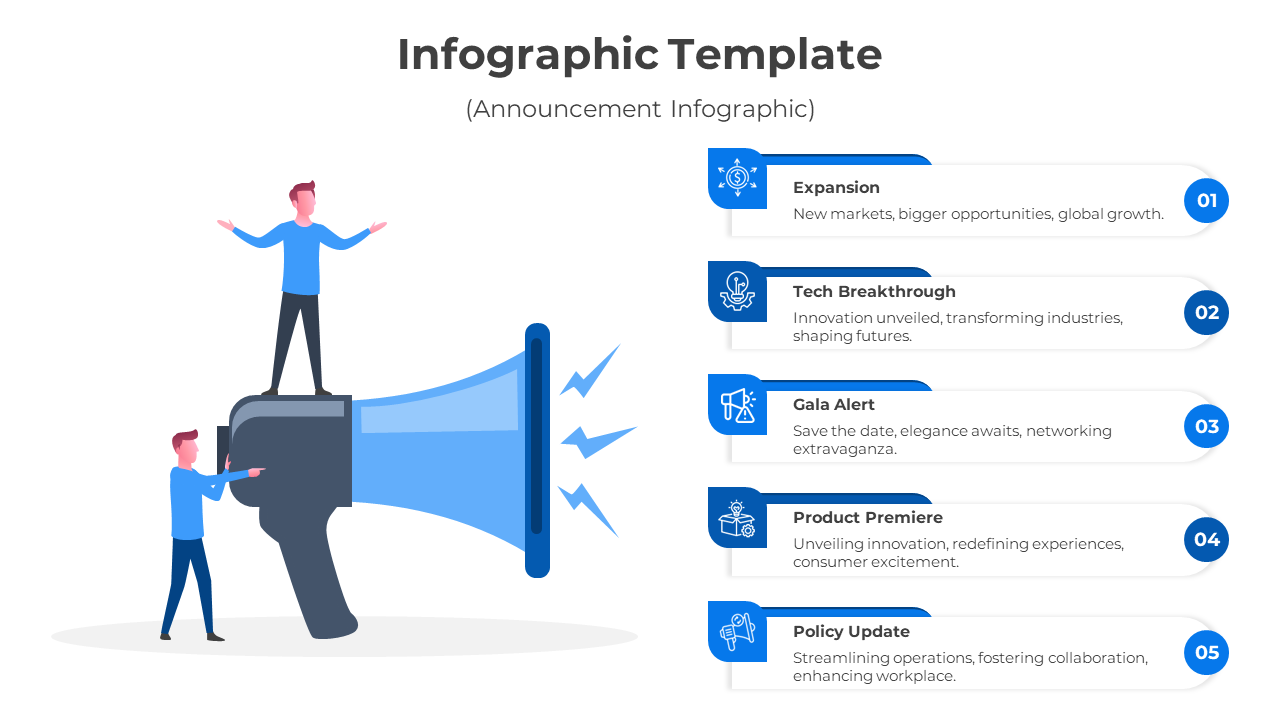 Infographic Template

(Announcement Infographic)

Expansion

New markets, bigger opportunities, global growth.

01

Tech Breakthrough

Innovation unveiled, transforming industries, shaping futures.

02

Gala Alert

Save the date, elegance awaits, networking extravaganza.

03

Product Premiere

Unveiling innovation, redefining experiences, consumer excitement.

04

Policy Update

Streamlining operations, fostering collaboration, enhancing workplace.

05