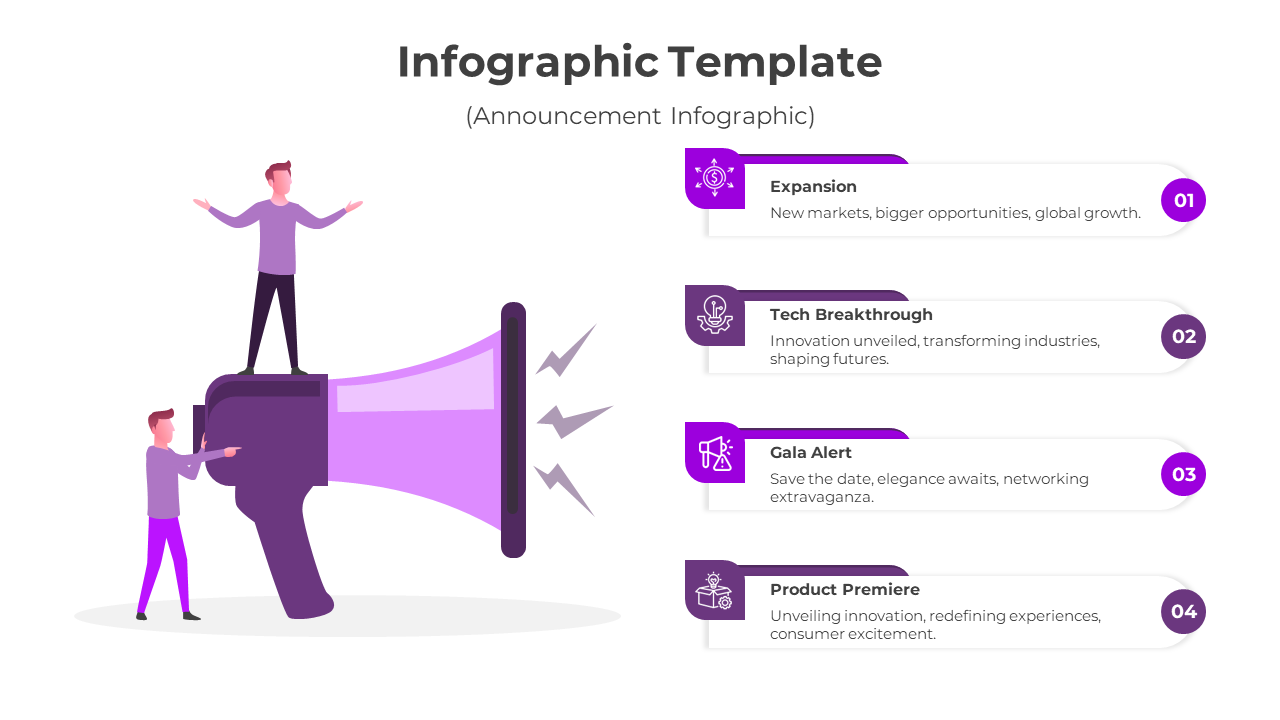 Infographic Template

(Announcement Infographic)

Expansion
New markets, bigger opportunities, global growth.
01

Tech Breakthrough
Innovation unveiled, transforming industries, shaping futures.
02

Gala Alert
Save the date, elegance awaits, networking extravaganza.
03

Product Premiere
Unveiling innovation, redefining experiences, consumer excitement.
04