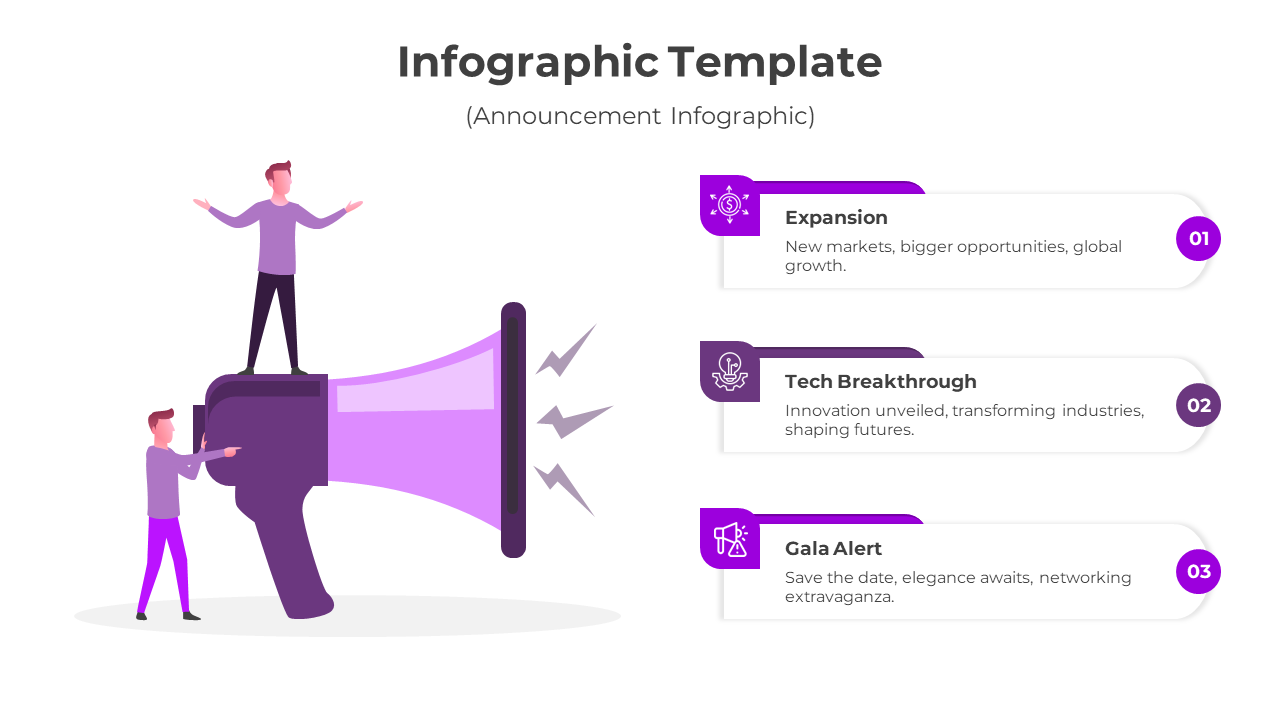 Infographic Template

(Announcement Infographic)

Expansion

New markets, bigger opportunities, global growth.

01

Tech Breakthrough

Innovation unveiled, transforming industries, shaping futures.

02

Gala Alert

Save the date, elegance awaits, networking extravaganza.

03