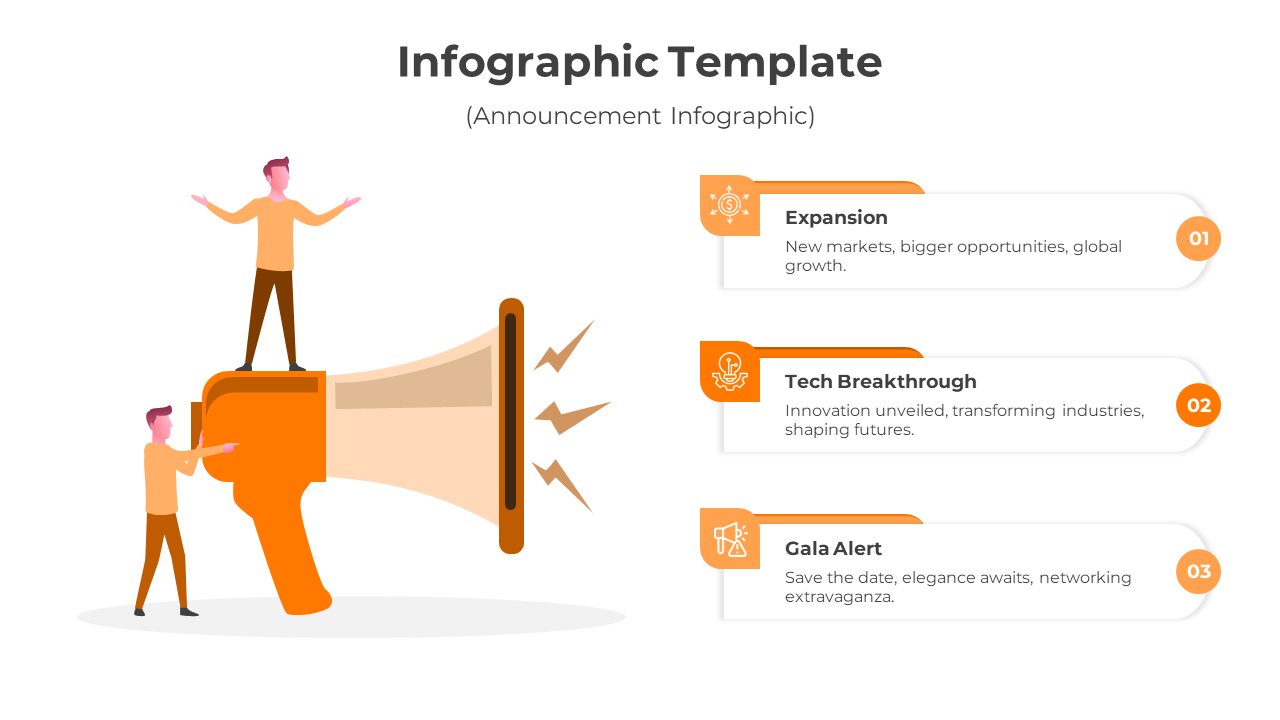 Infographic Template

(Announcement Infographic)

Expansion
New markets, bigger opportunities, global growth.
01

Tech Breakthrough
Innovation unveiled, transforming industries, shaping futures.
02

Gala Alert
Save the date, elegance awaits, networking extravaganza.
03