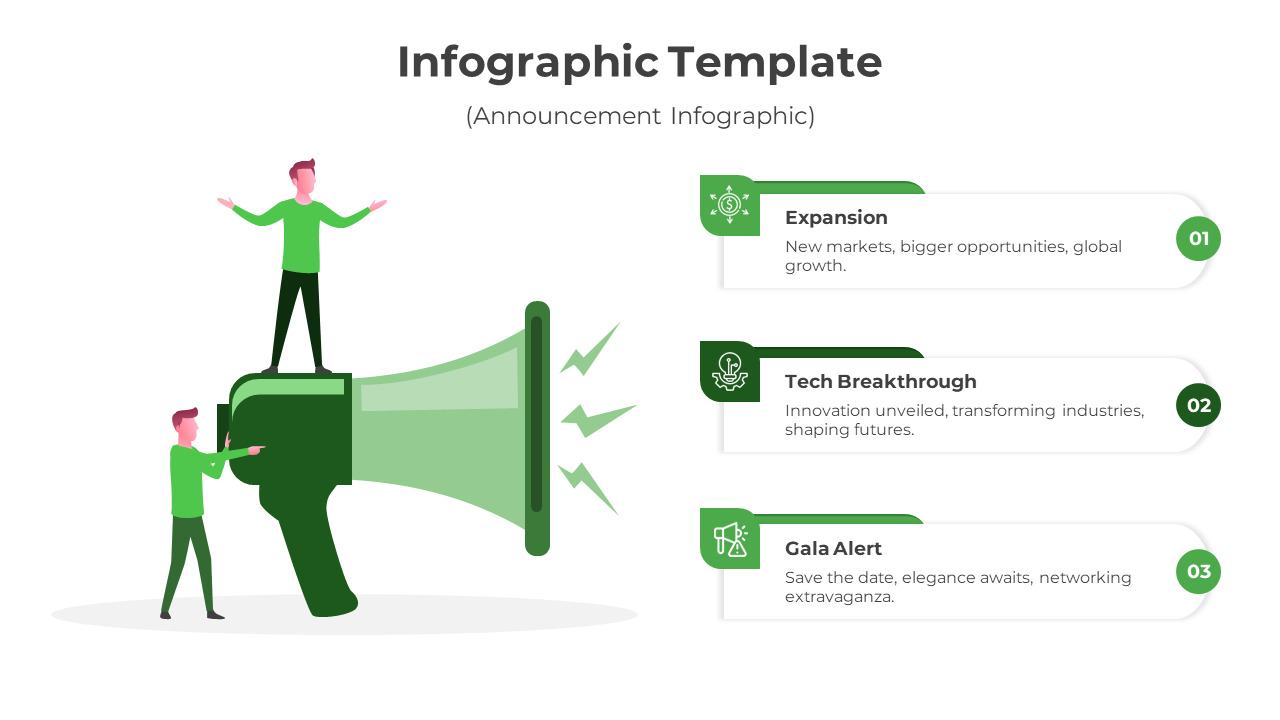 Infographic Template

(Announcement Infographic)

Expansion

New markets, bigger opportunities, global growth.

01

Tech Breakthrough

Innovation unveiled, transforming industries, shaping futures.

02

Gala Alert

Save the date, elegance awaits, networking extravaganza.

03