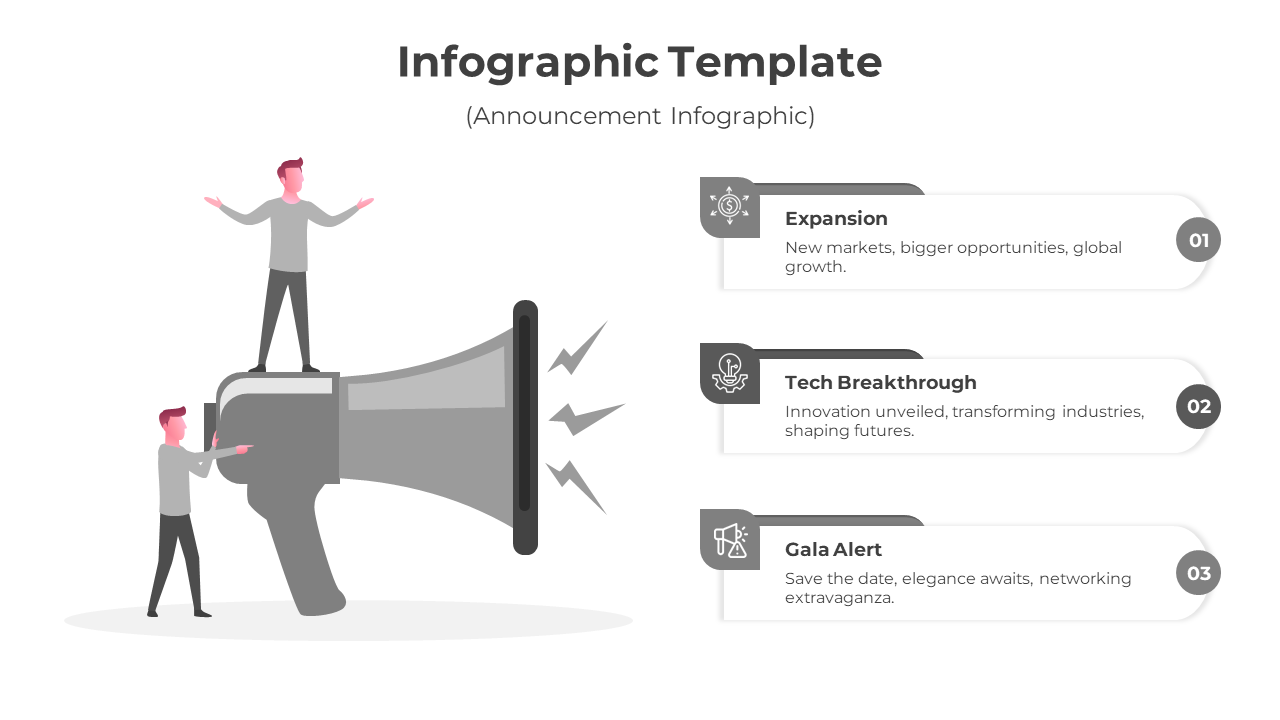 Infographic Template

(Announcement Infographic)

Expansion

New markets, bigger opportunities, global growth.

01

Tech Breakthrough

Innovation unveiled, transforming industries, shaping futures.

02

Gala Alert

Save the date, elegance awaits, networking extravaganza.

03