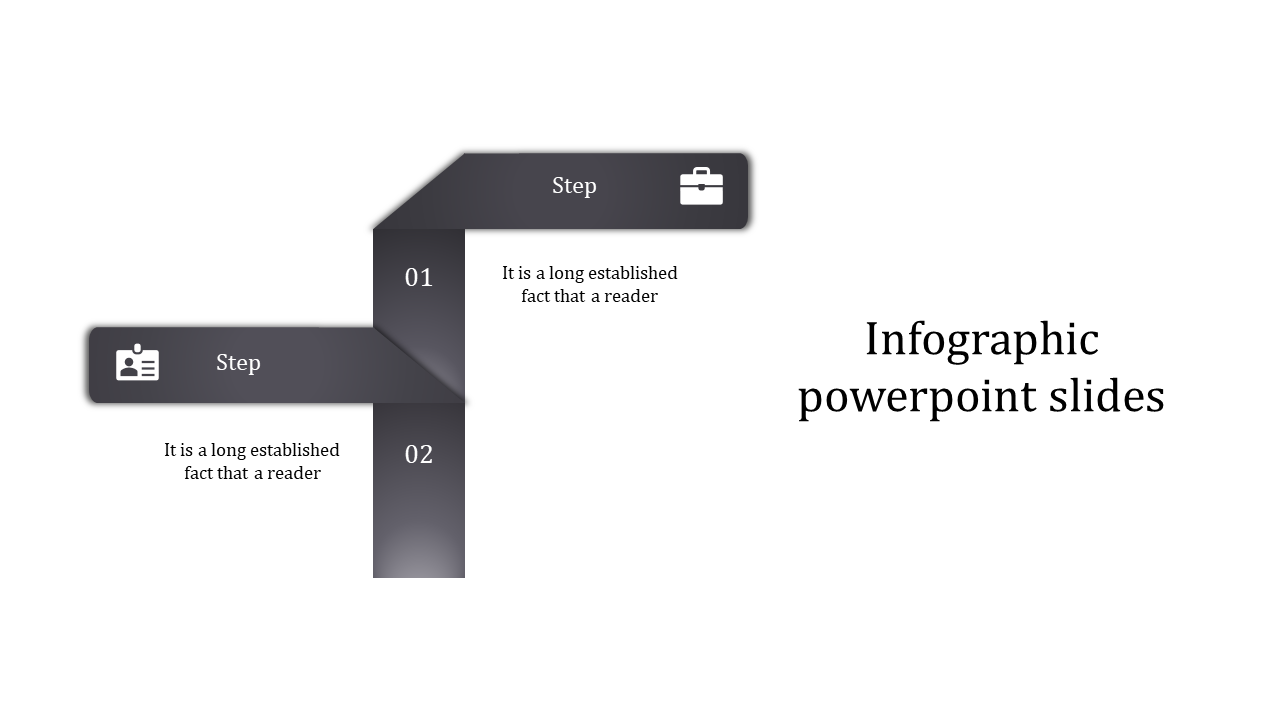 Step

01

It is a long established fact that a reader

Step

02

It is a long established fact that a reader

Infographic powerpoint slides