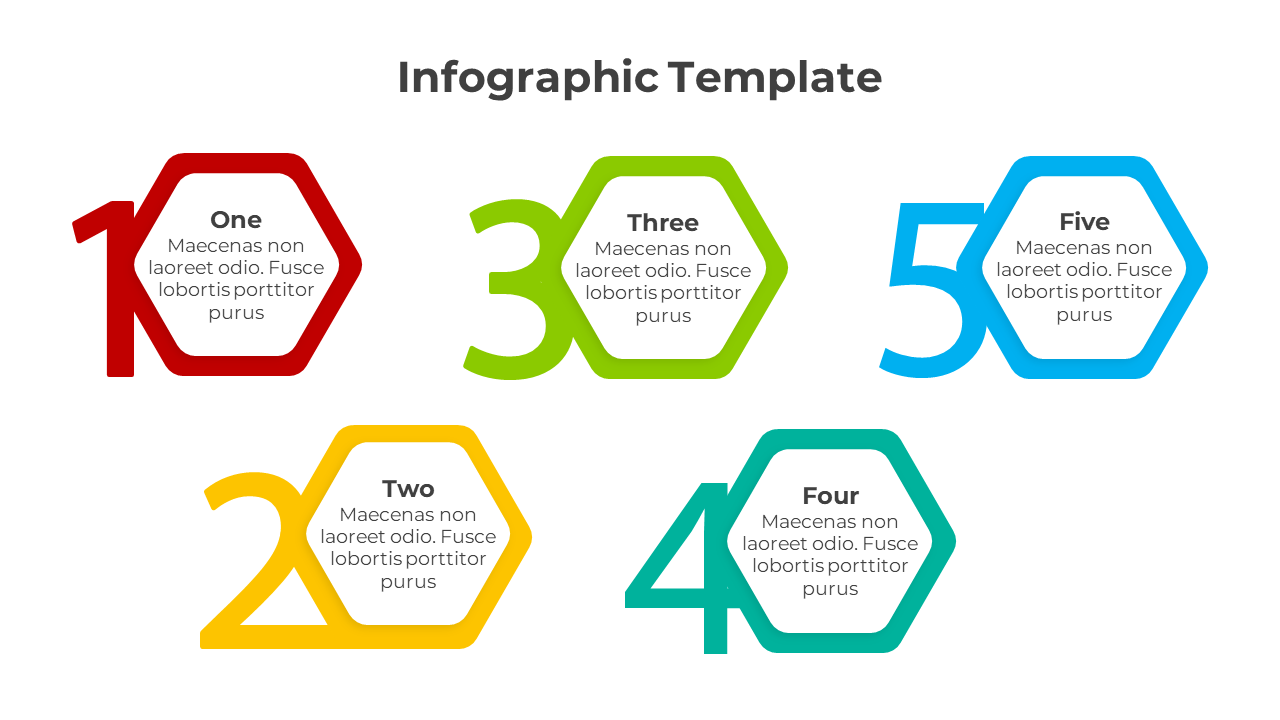 Infographic Template

1
One
Maecenas non laoreet odio. Fusce lobortis porttitor purus

3
Three
Maecenas non laoreet odio. Fusce lobortis porttitor purus

5
Five
Maecenas non laoreet odio. Fusce lobortis porttitor purus

2
Two
Maecenas non laoreet odio. Fusce lobortis porttitor purus

4
Four
Maecenas non laoreet odio. Fusce lobortis porttitor purus