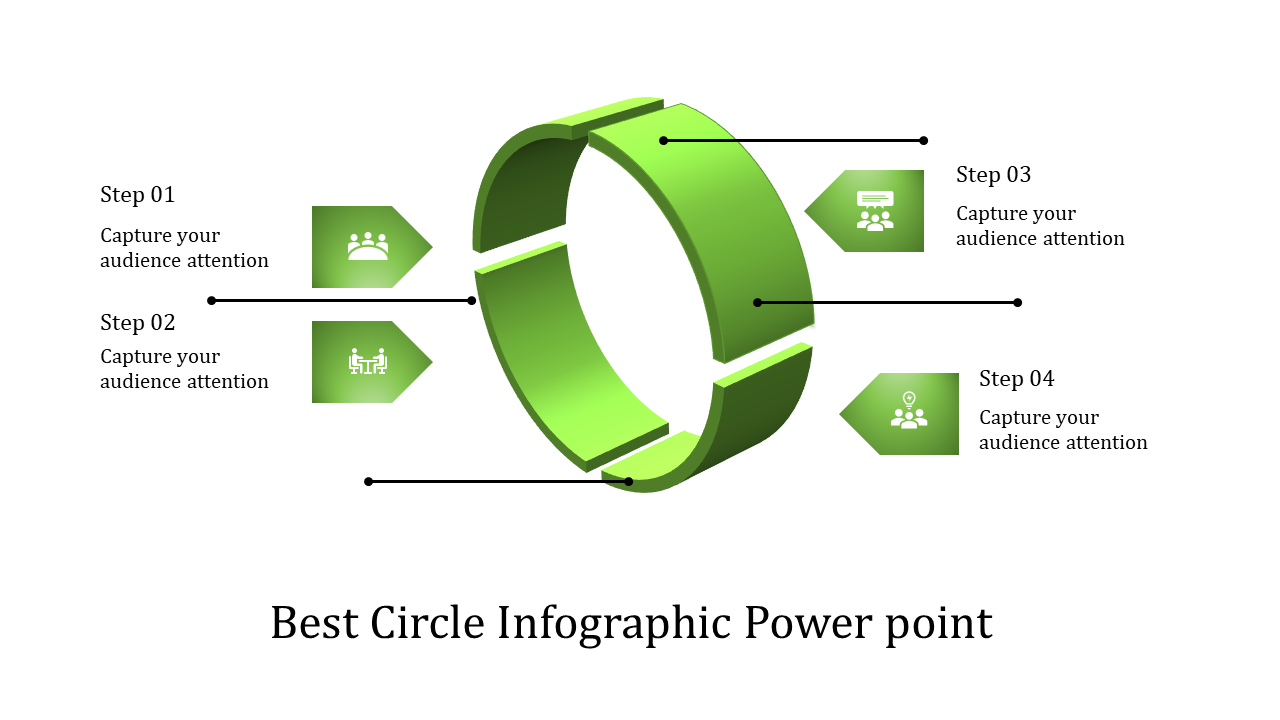 Step 01

Capture your audience attention

Step 02

Capture your audience attention

Step 03

Capture your audience attention

Step 04

Capture your audience attention

Best Circle Infographic Power point