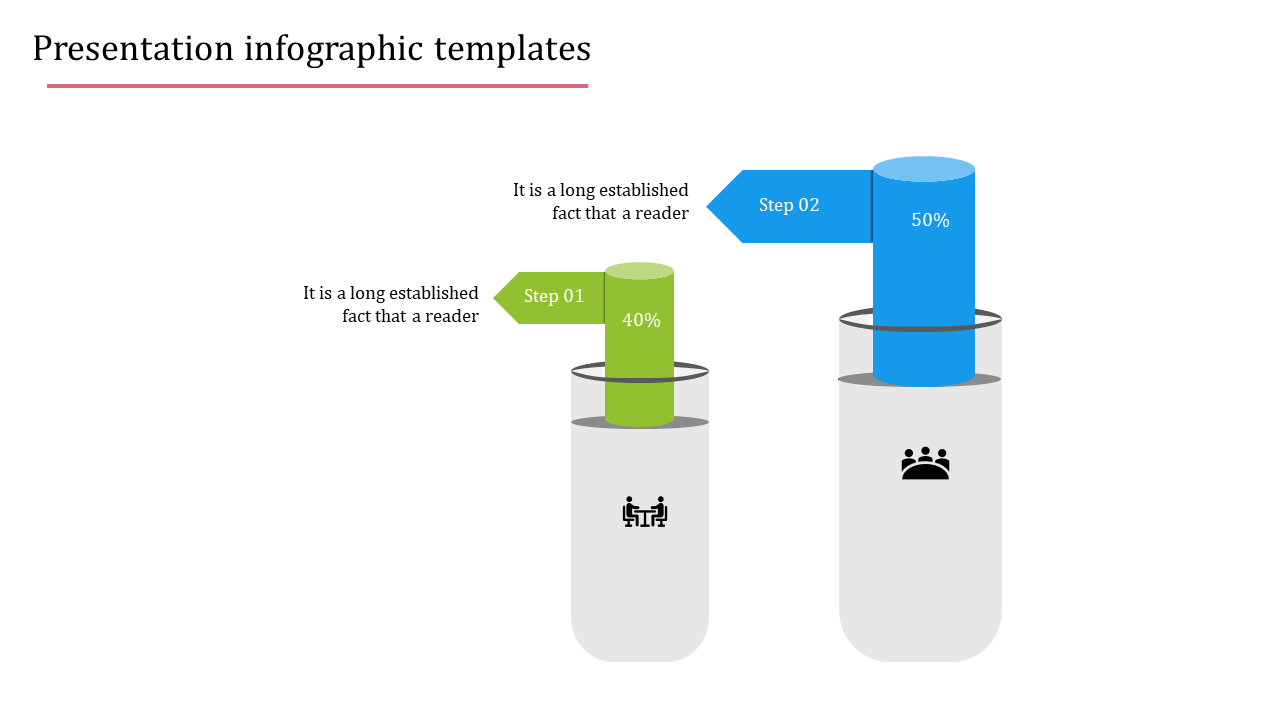 Presentation infographic templates

It is a long established fact that a reader

Step 02

50%

It is a long established fact that a reader

Step 01

40%