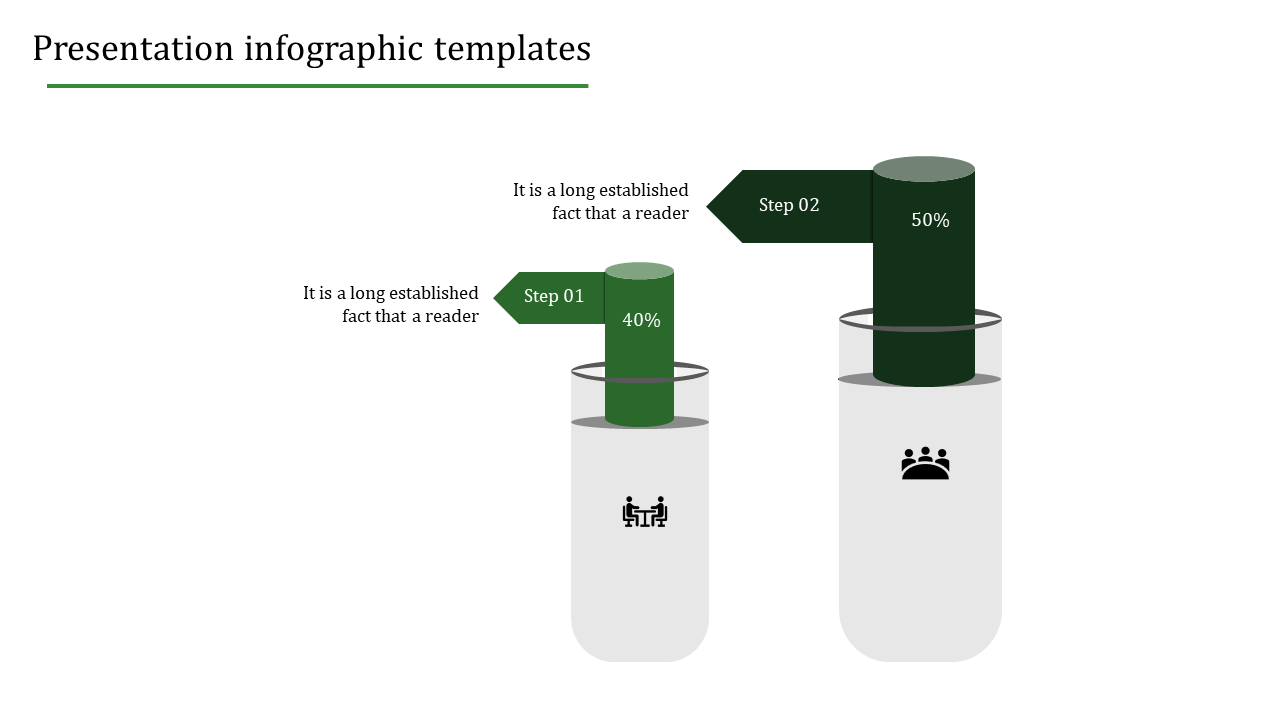 Presentation infographic templates

It is a long established fact that a reader

Step 02

50%

It is a long established fact that a reader

Step 01

40%