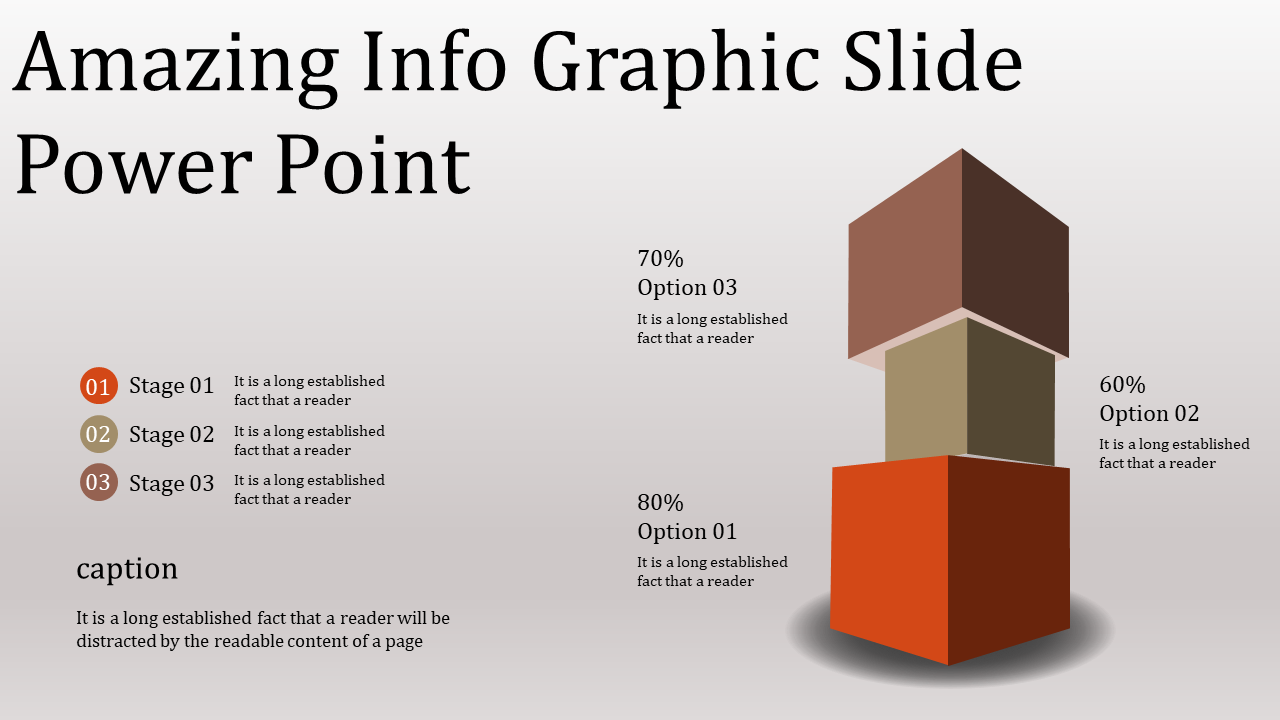 Amazing Info Graphic Slide Power Point

01 Stage 01 It is a long established fact that a reader

02 Stage 02 It is a long established fact that a reader

03 Stage 03 It is a long established fact that a reader

caption

It is a long established fact that a reader will be distracted by the readable content of a page

70%
Option 03
It is a long established fact that a reader

60%
Option 02
It is a long established fact that a reader

80%
Option 01
It is a long established fact that a reader