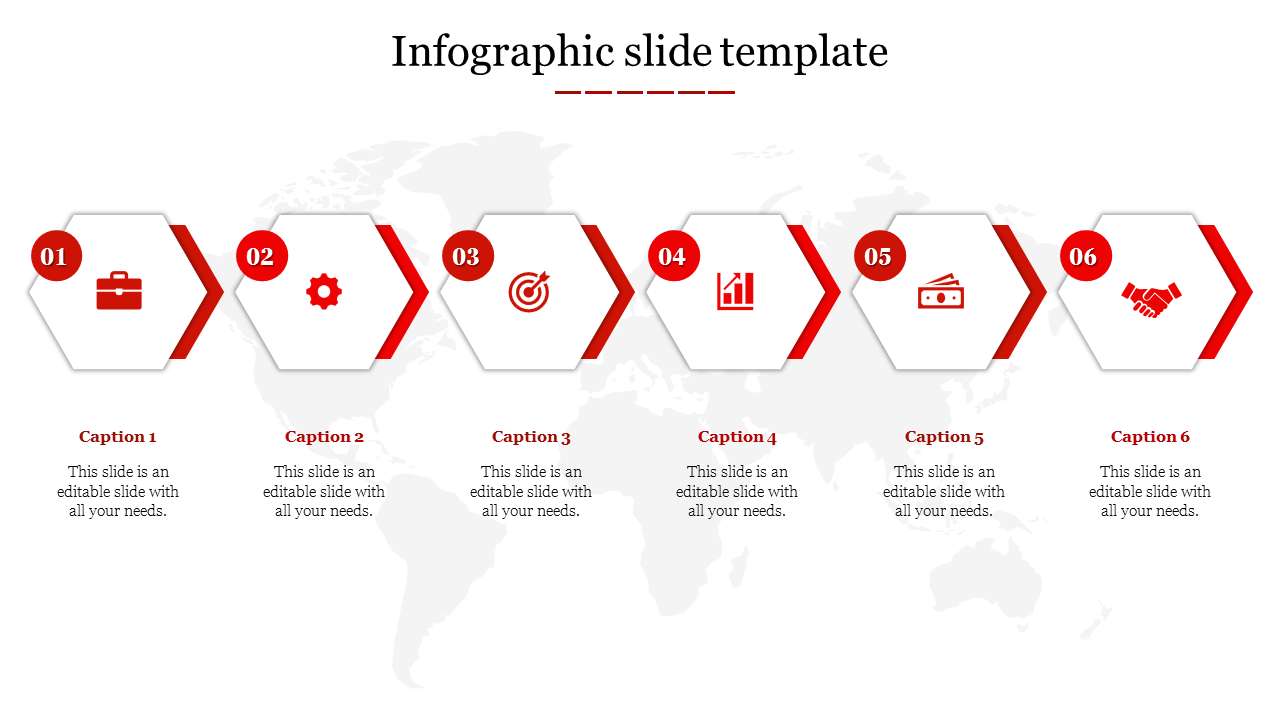 Infographic slide template

01

02

03

04

05

06

Caption 1

This slide is an editable slide with all your needs.

Caption 2

This slide is an editable slide with all your needs.

Caption 3

This slide is an editable slide with all your needs.

Caption 4

This slide is an editable slide with all your needs.

Caption 5

This slide is an editable slide with all your needs.

Caption 6

This slide is an editable slide with all your needs.