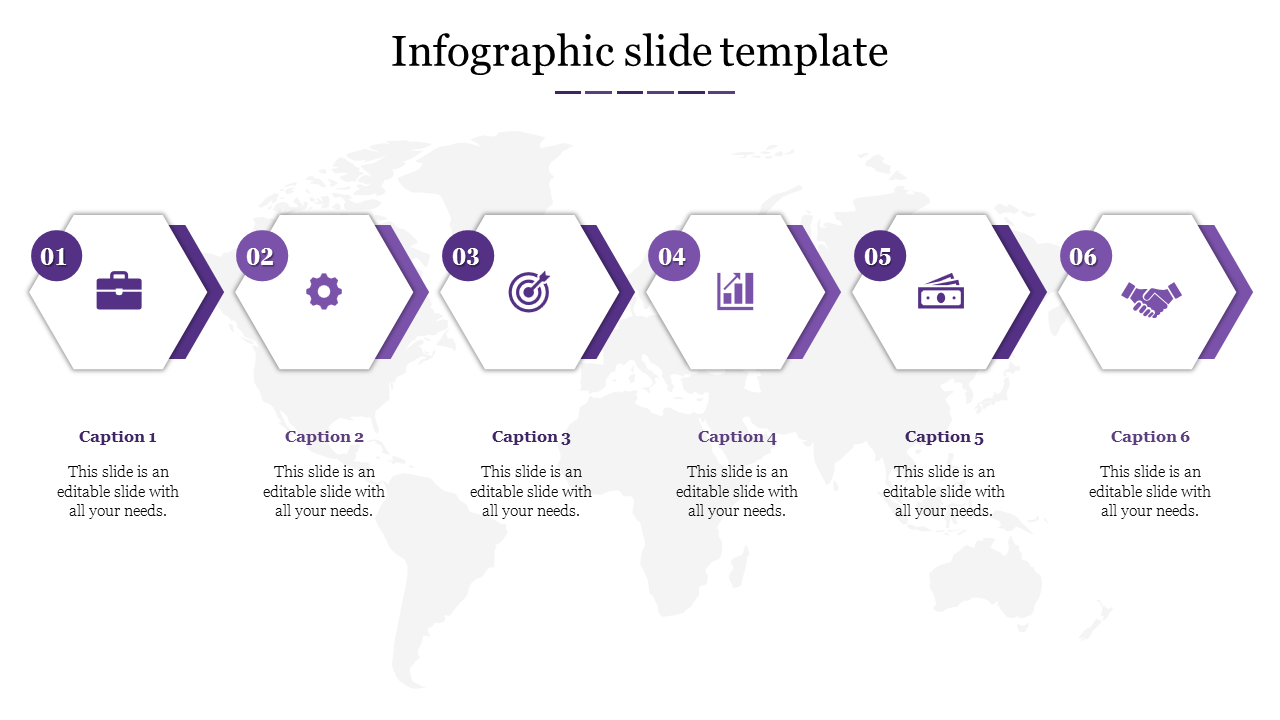 Infographic slide template

01

02

03

04

05

06

Caption 1

This slide is an editable slide with all your needs.

Caption 2

This slide is an editable slide with all your needs.

Caption 3

This slide is an editable slide with all your needs.

Caption 4

This slide is an editable slide with all your needs.

Caption 5

This slide is an editable slide with all your needs.

Caption 6

This slide is an editable slide with all your needs.