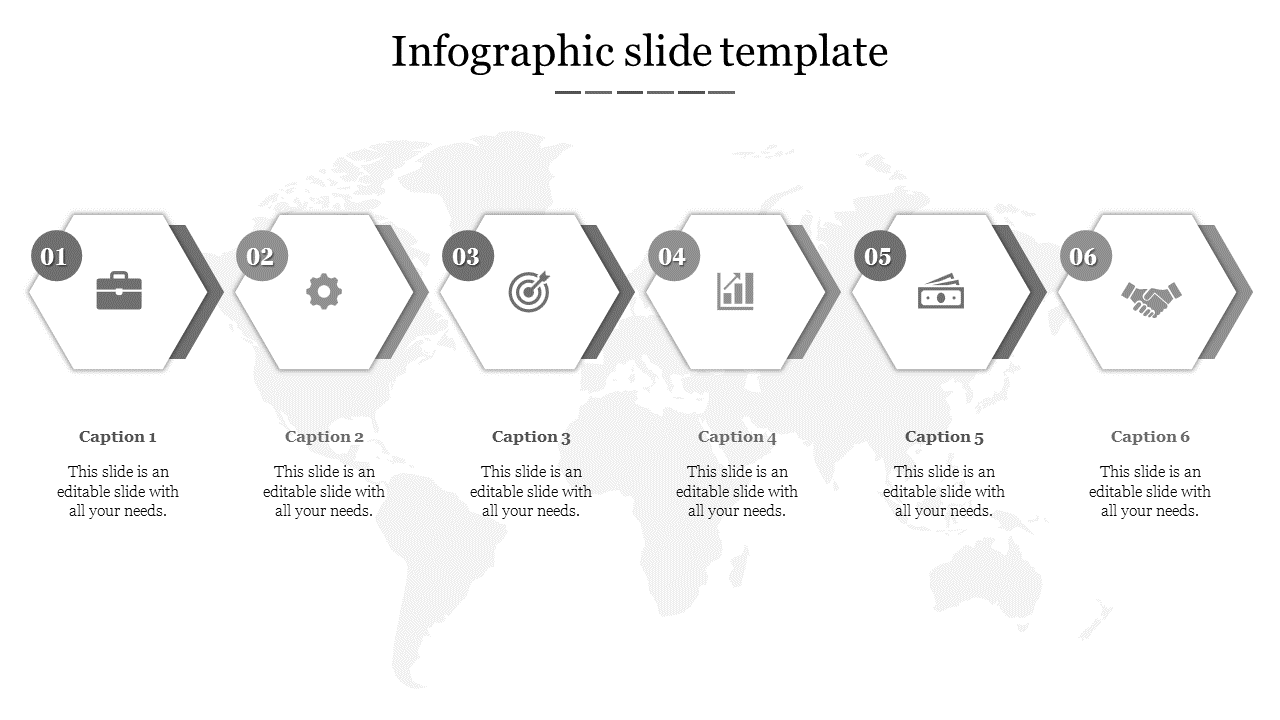 Infographic slide template

01

02

03

04

05

06

Caption 1

This slide is an editable slide with all your needs.

Caption 2

This slide is an editable slide with all your needs.

Caption 3

This slide is an editable slide with all your needs.

Caption 4

This slide is an editable slide with all your needs.

Caption 5

This slide is an editable slide with all your needs.

Caption 6

This slide is an editable slide with all your needs.