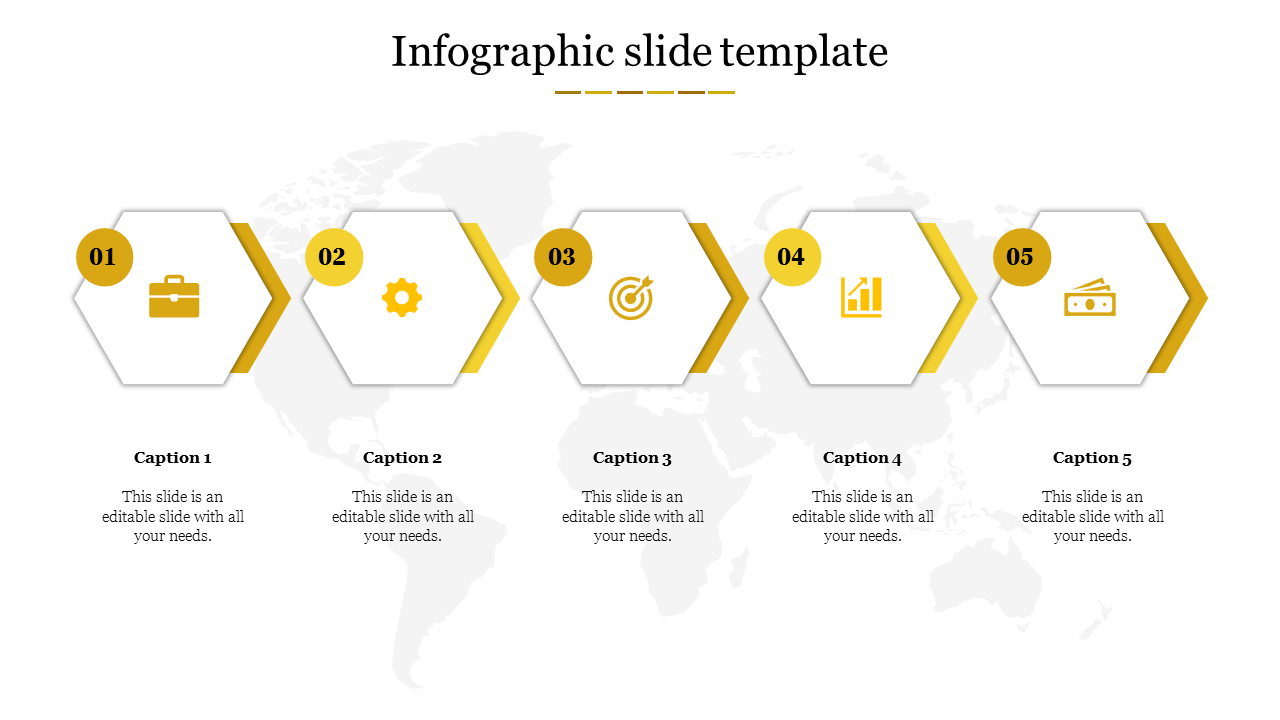 Infographic slide template

01

02

03

04

05

Caption 1

This slide is an editable slide with all your needs.

Caption 2

This slide is an editable slide with all your needs.

Caption 3

This slide is an editable slide with all your needs.

Caption 4

This slide is an editable slide with all your needs.

Caption 5

This slide is an editable slide with all your needs.