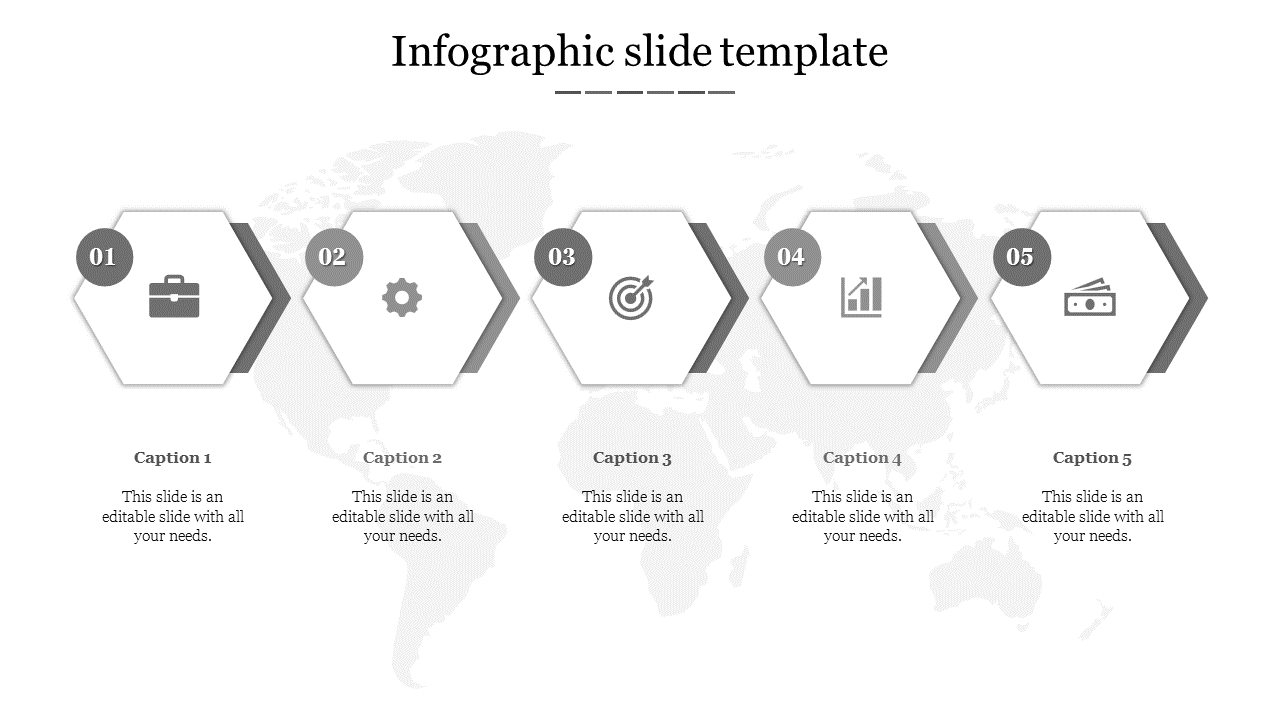 Infographic slide template

01

02

03

04

05

Caption 1

This slide is an editable slide with all your needs.

Caption 2

This slide is an editable slide with all your needs.

Caption 3

This slide is an editable slide with all your needs.

Caption 4

This slide is an editable slide with all your needs.

Caption 5

This slide is an editable slide with all your needs.