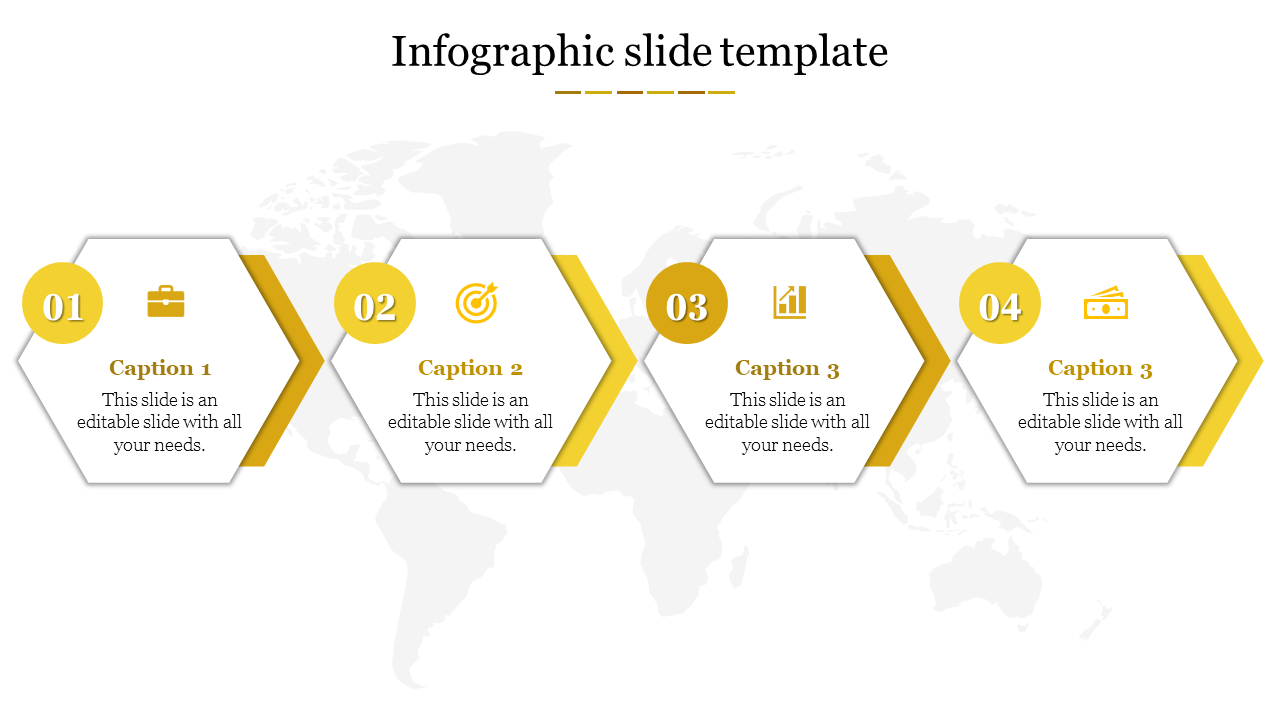 Infographic slide template

01

Caption 1

This slide is an editable slide with all your needs.

02

Caption 2

This slide is an editable slide with all your needs.

03

Caption 3

This slide is an editable slide with all your needs.

04

Caption 3

This slide is an editable slide with all your needs.