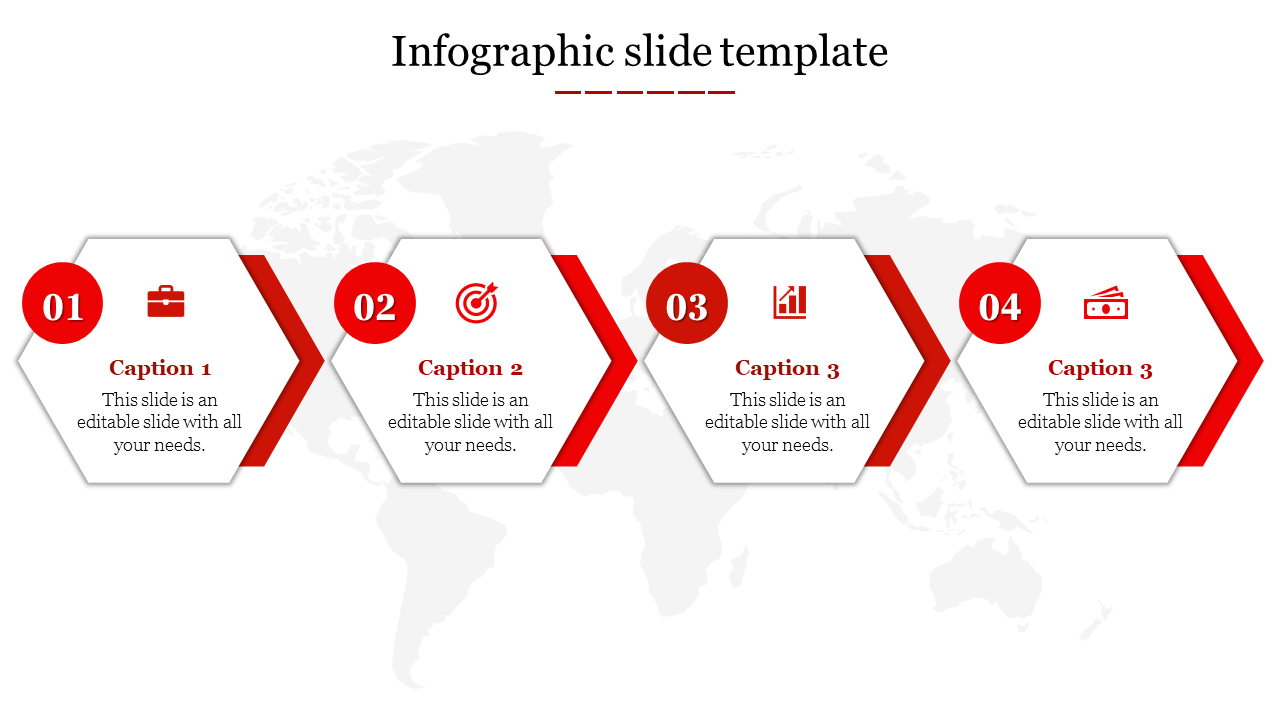 Infographic slide template

01

Caption 1

This slide is an editable slide with all your needs.

02

Caption 2

This slide is an editable slide with all your needs.

03

Caption 3

This slide is an editable slide with all your needs.

04

Caption 3

This slide is an editable slide with all your needs.