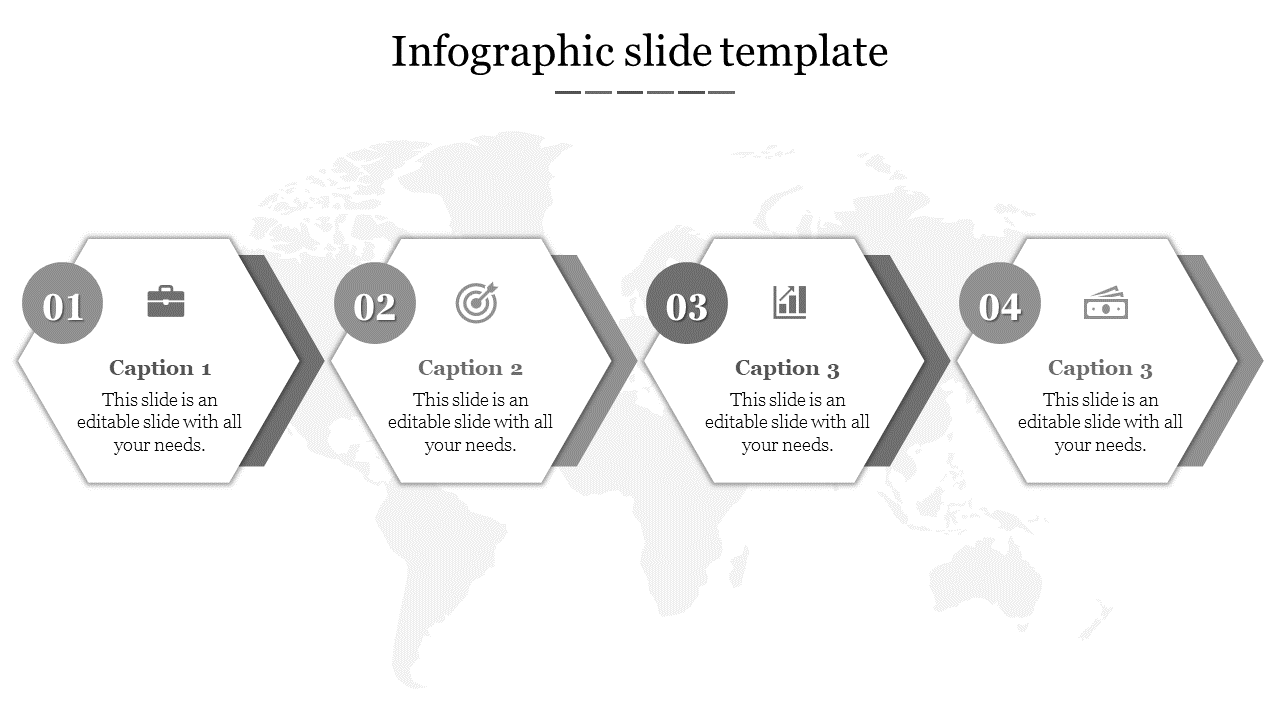 Infographic slide template

01

Caption 1

This slide is an editable slide with all your needs.

02

Caption 2

This slide is an editable slide with all your needs.

03

Caption 3

This slide is an editable slide with all your needs.

04

Caption 3

This slide is an editable slide with all your needs.