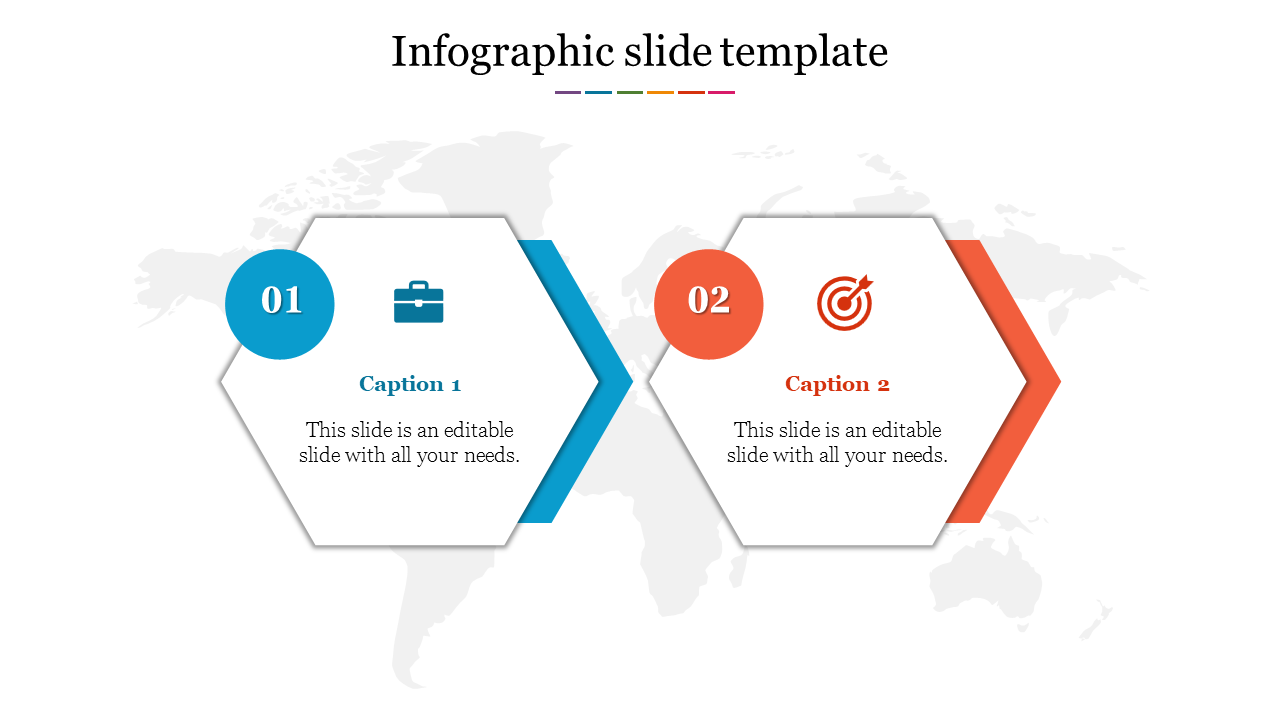 Infographic slide template

01

Caption 1

This slide is an editable slide with all your needs.

02

Caption 2

This slide is an editable slide with all your needs.