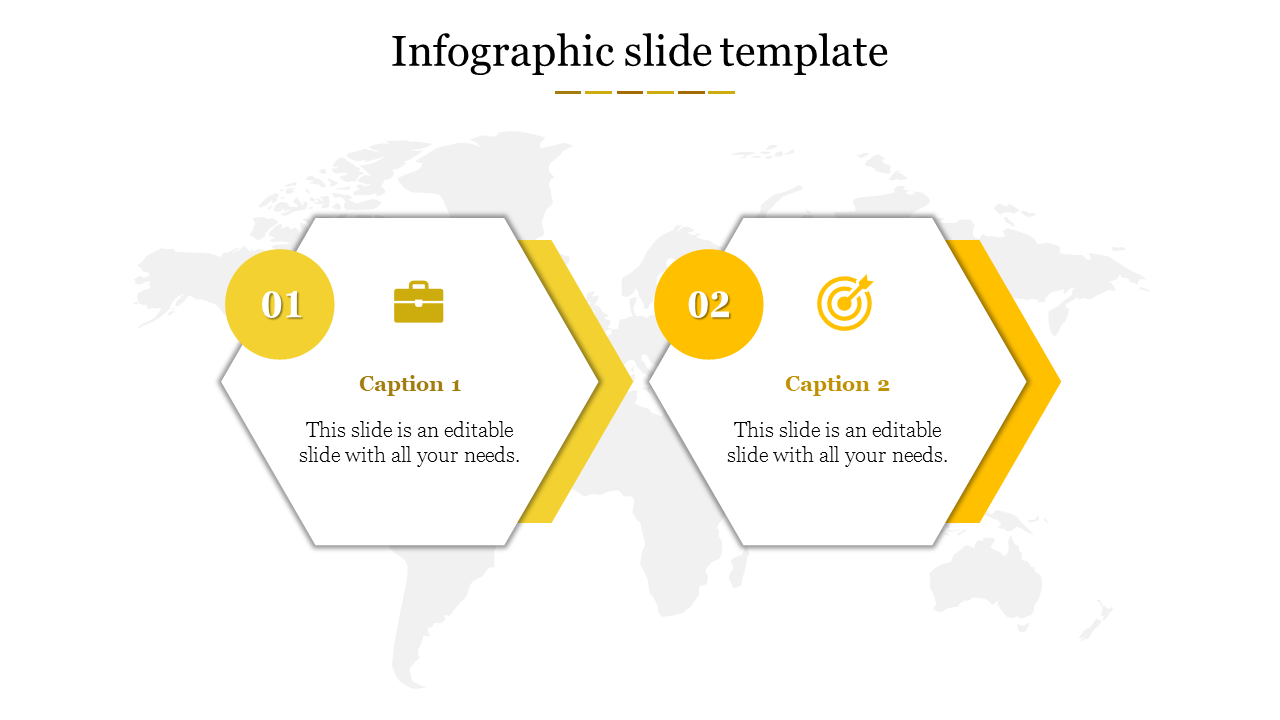 Infographic slide template

01

Caption 1

This slide is an editable slide with all your needs.

02

Caption 2

This slide is an editable slide with all your needs.