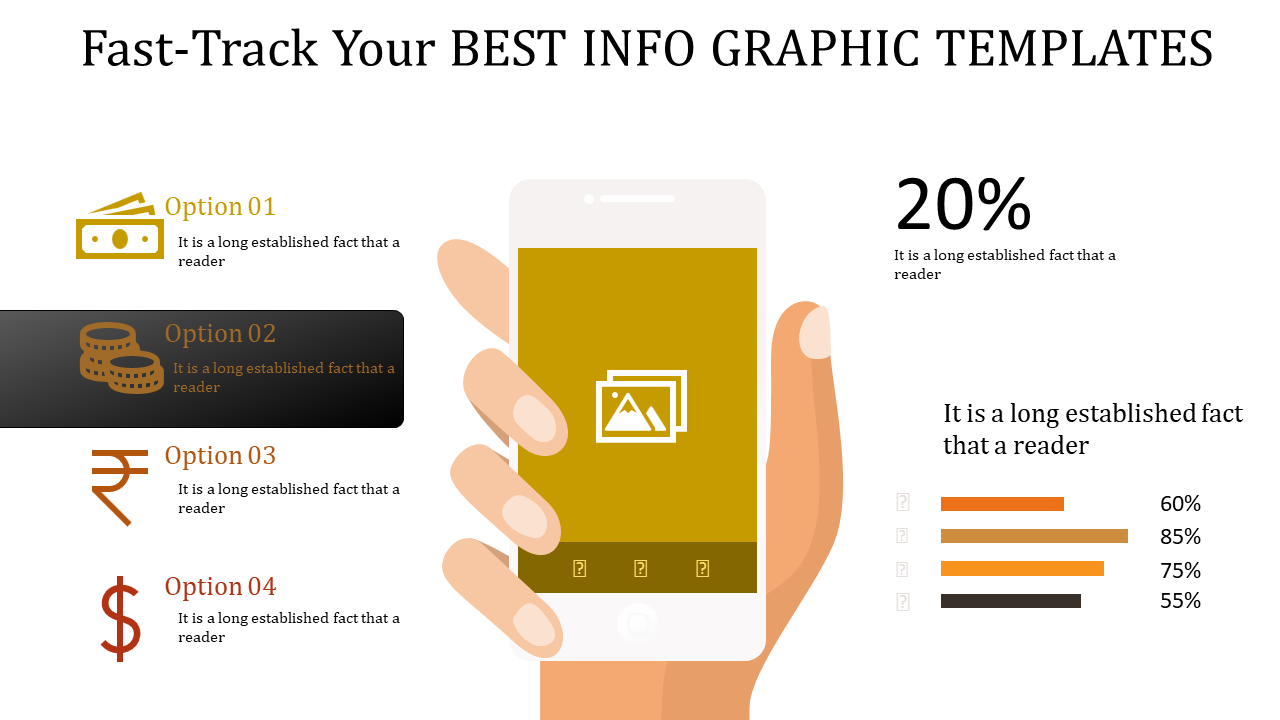 Fast-Track Your BEST INFO GRAPHIC TEMPLATES

Option 01
It is a long established fact that a reader

Option 02
It is a long established fact that a reader

Option 03
It is a long established fact that a reader

Option 04
It is a long established fact that a reader

20%
It is a long established fact that a reader

It is a long established fact that a reader

60%
85%
75%
55%