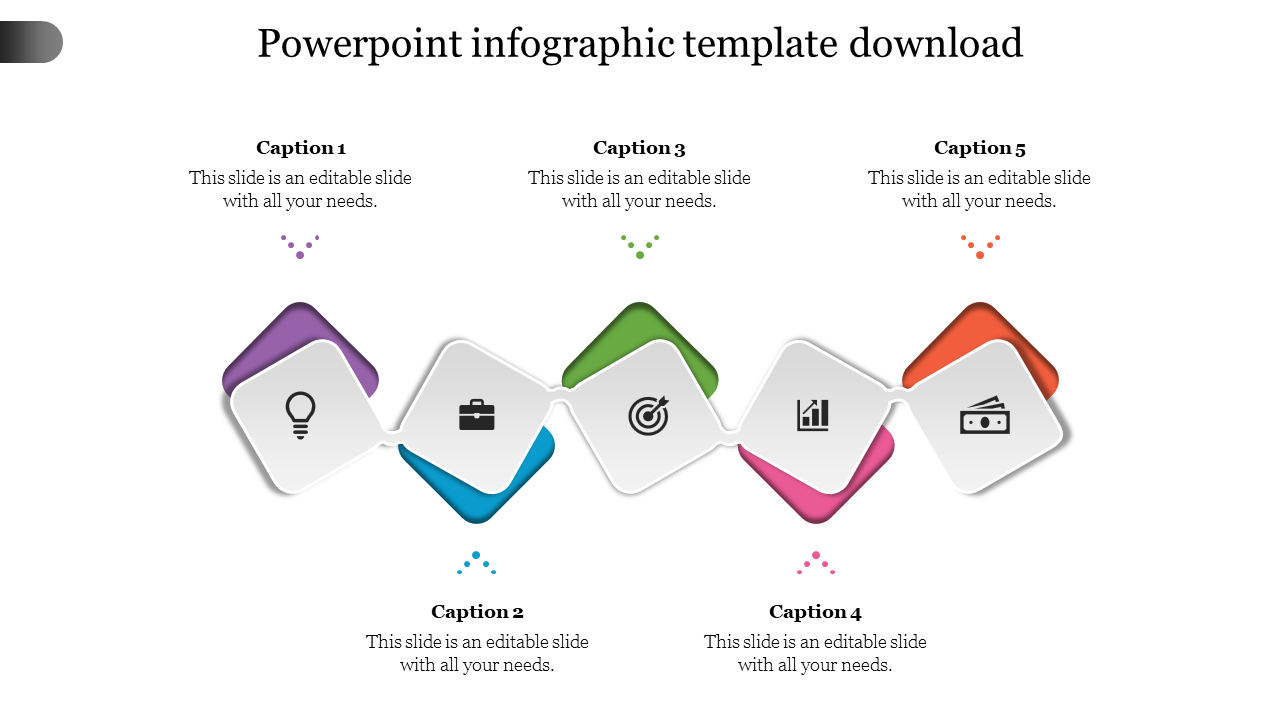 Powerpoint infographic template download

Caption 1
This slide is an editable slide with all your needs.

Caption 3
This slide is an editable slide with all your needs.

Caption 5
This slide is an editable slide with all your needs.

Caption 2
This slide is an editable slide with all your needs.

Caption 4
This slide is an editable slide with all your needs.