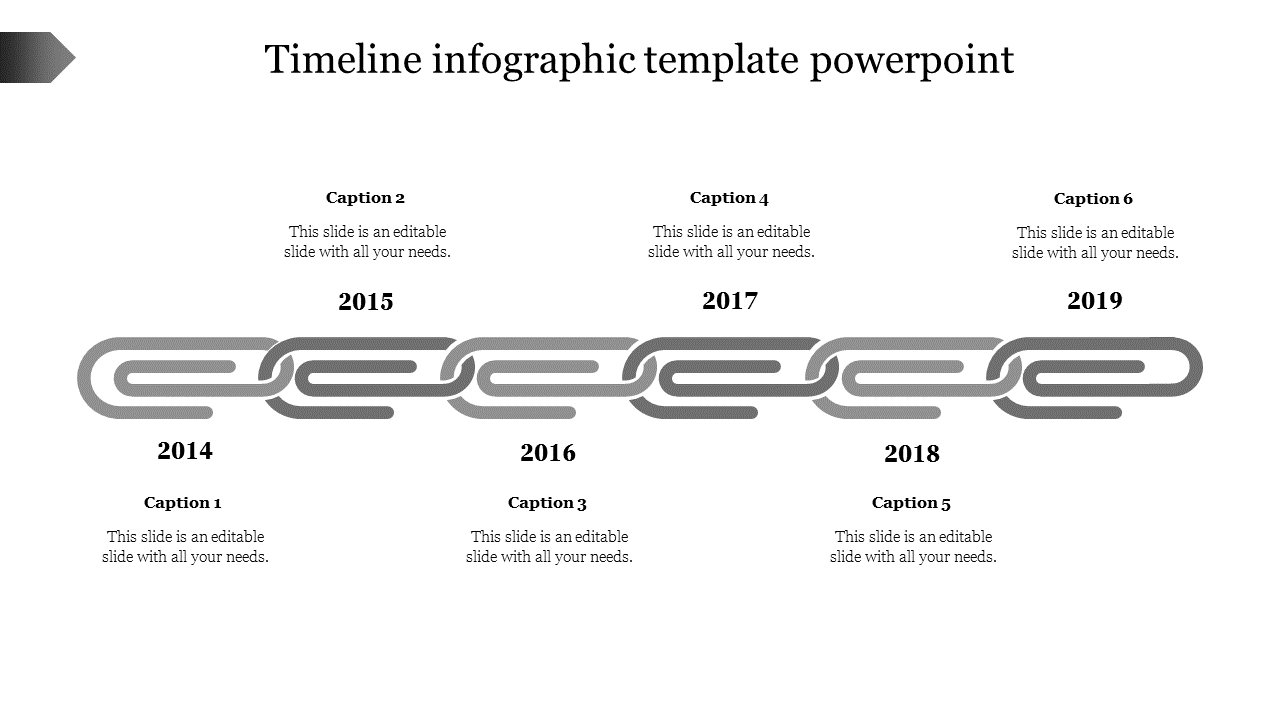 Timeline infographic template powerpoint

Caption 2

This slide is an editable slide with all your needs.

2015

Caption 4

This slide is an editable slide with all your needs.

2017

Caption 6

This slide is an editable slide with all your needs.

2019

2014

Caption 1

This slide is an editable slide with all your needs.

2016

Caption 3

This slide is an editable slide with all your needs.

2018

Caption 5

This slide is an editable slide with all your needs.