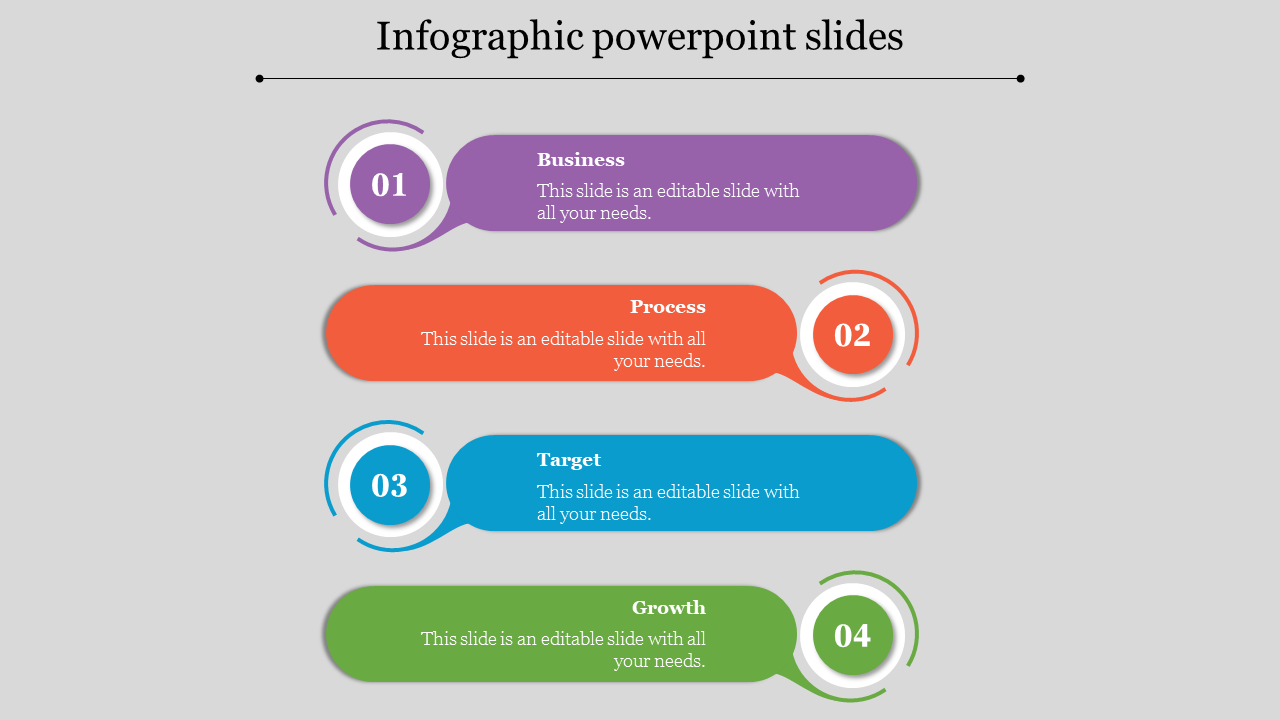 Infographic powerpoint slides

01

Business

This slide is an editable slide with all your needs.

Process

This slide is an editable slide with all your needs.

02

03

Target

This slide is an editable slide with all your needs.

Growth

This slide is an editable slide with all your needs.

04