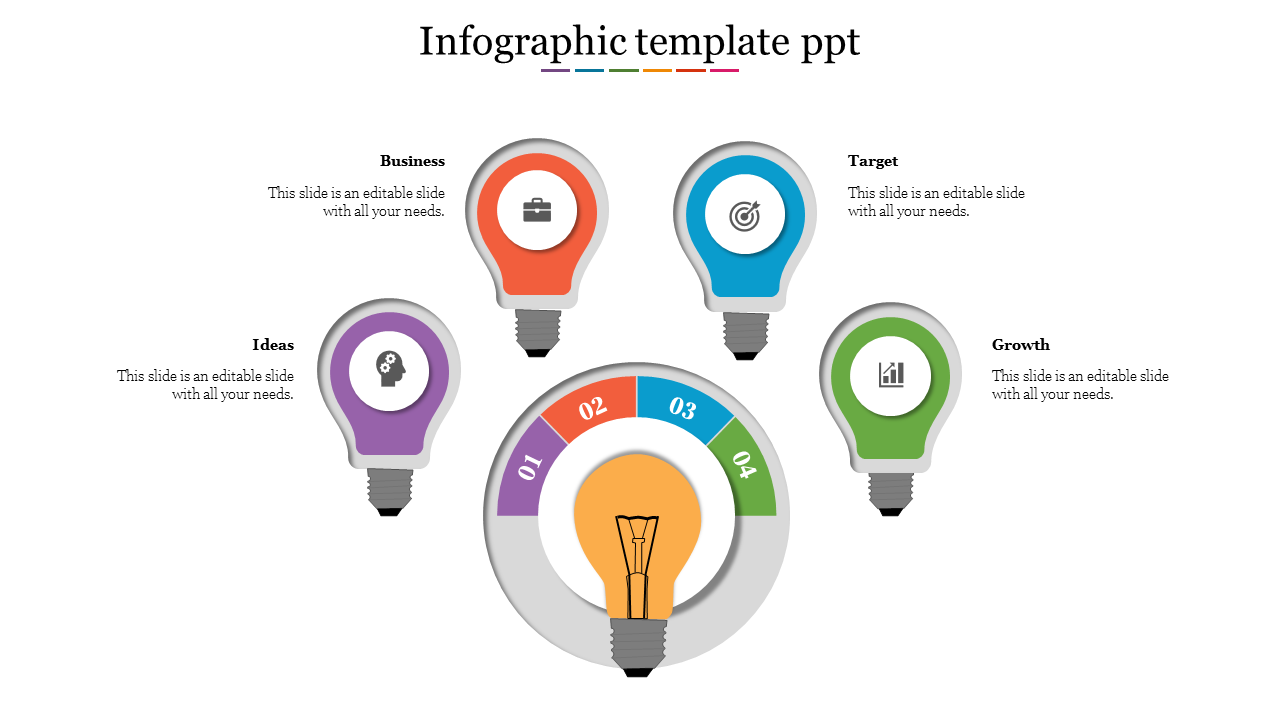 Infographic template ppt

Business

This slide is an editable slide with all your needs.

Target

This slide is an editable slide with all your needs.

Ideas

This slide is an editable slide with all your needs.

Growth

This slide is an editable slide with all your needs.

01

02

03

04