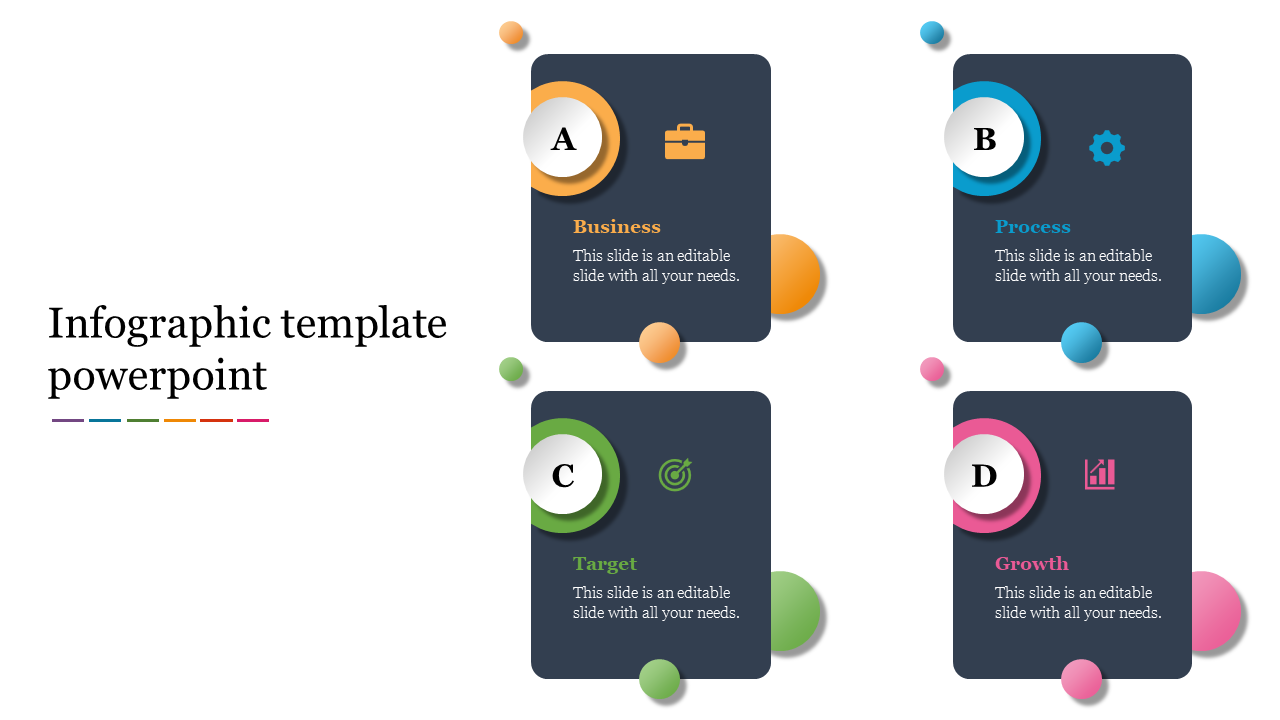 Infographic template powerpoint

A

Business

This slide is an editable slide with all your needs.

B

Process

This slide is an editable slide with all your needs.

C

Target

This slide is an editable slide with all your needs.

D

Growth

This slide is an editable slide with all your needs.