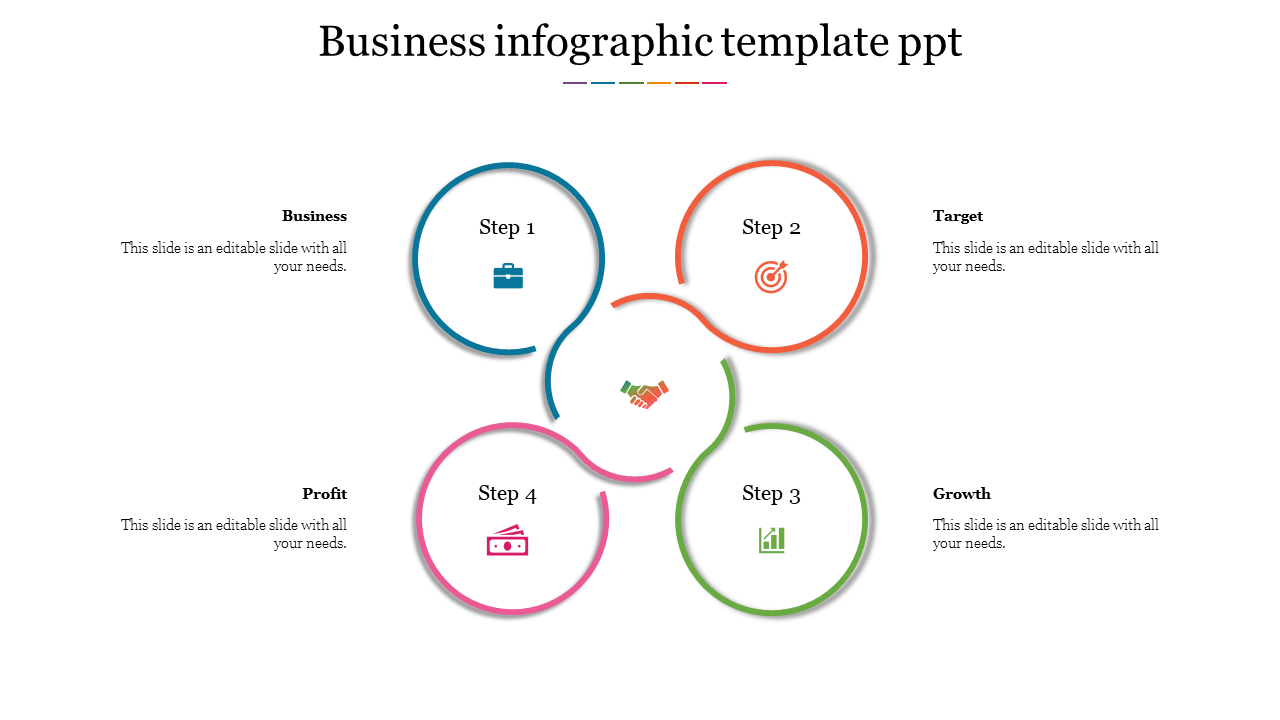 Business infographic template ppt

Business

This slide is an editable slide with all your needs.

Step 1

Step 2

Target

This slide is an editable slide with all your needs.

Profit

This slide is an editable slide with all your needs.

Step 4

Step 3

Growth

This slide is an editable slide with all your needs.