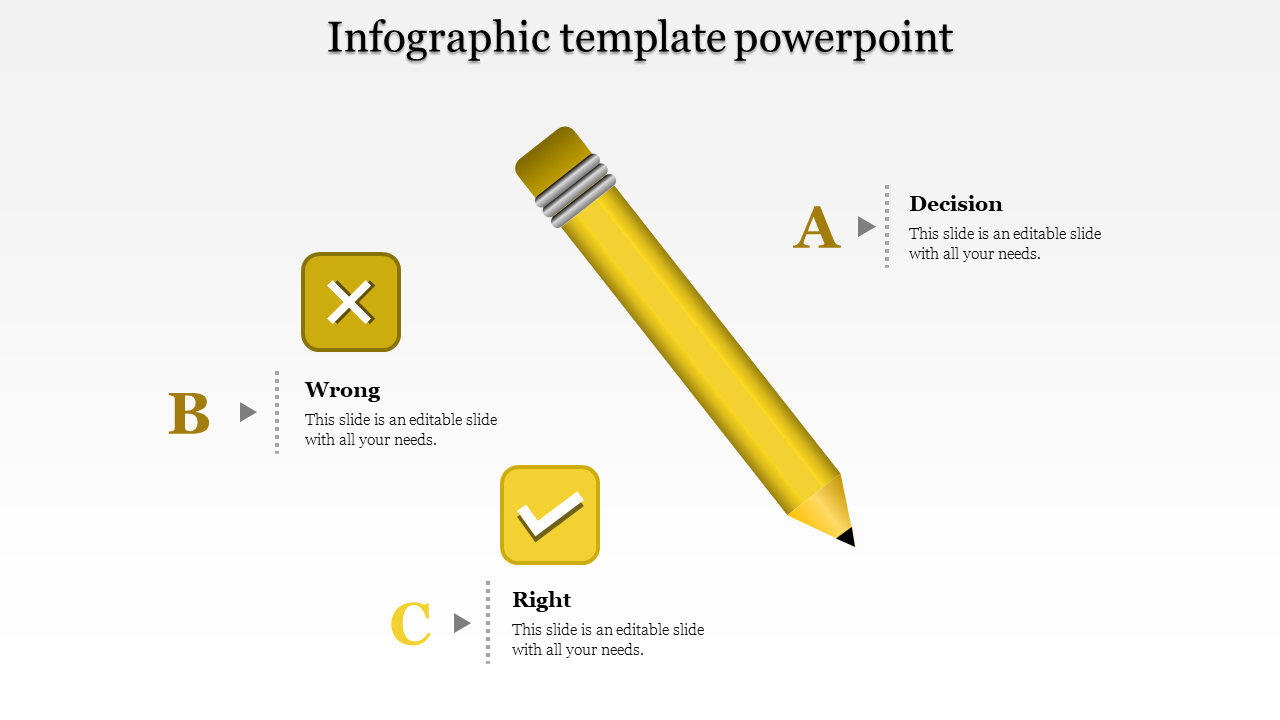 Infographic template powerpoint

A

Decision

This slide is an editable slide with all your needs.

B

Wrong

This slide is an editable slide with all your needs.

C

Right

This slide is an editable slide with all your needs.