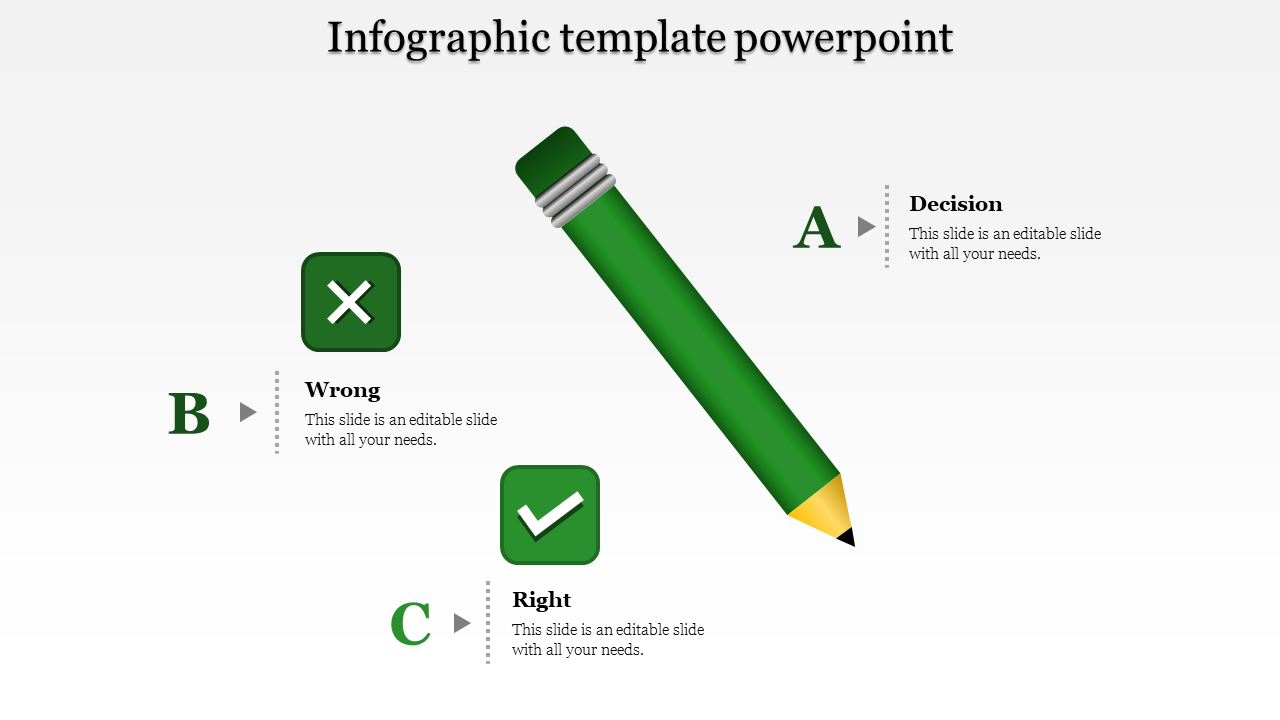 Infographic template powerpoint

A

Decision

This slide is an editable slide with all your needs.

B

Wrong

This slide is an editable slide with all your needs.

C

Right

This slide is an editable slide with all your needs.