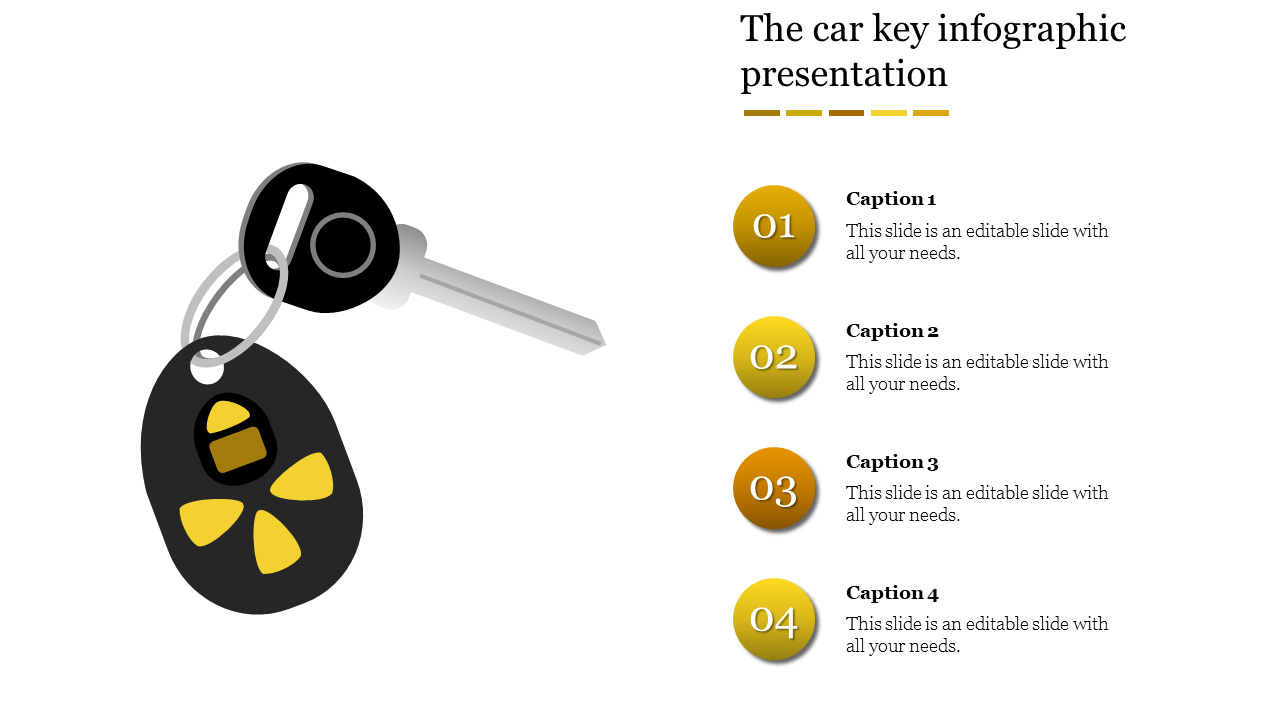 The car key infographic presentation

01

Caption 1

This slide is an editable slide with all your needs.

02

Caption 2

This slide is an editable slide with all your needs.

03

Caption 3

This slide is an editable slide with all your needs.

04

Caption 4

This slide is an editable slide with all your needs.