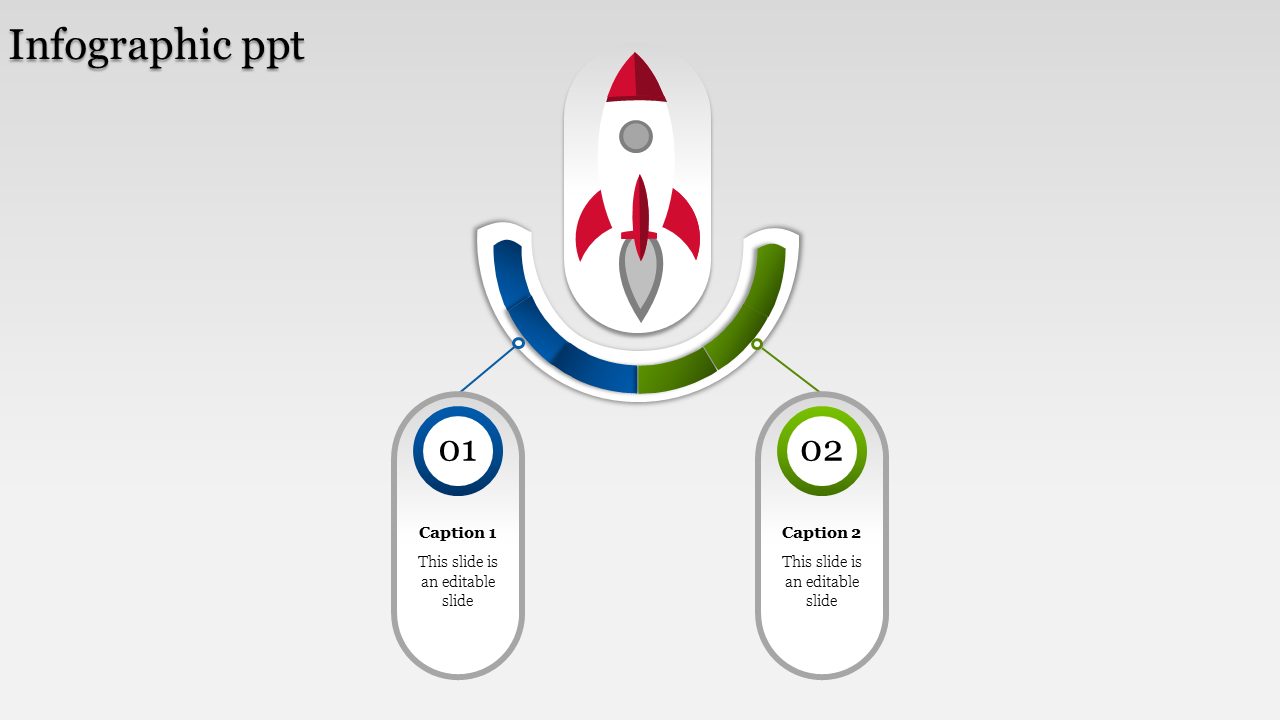 Infographic ppt

01

Caption 1

This slide is an editable slide

02

Caption 2

This slide is an editable slide