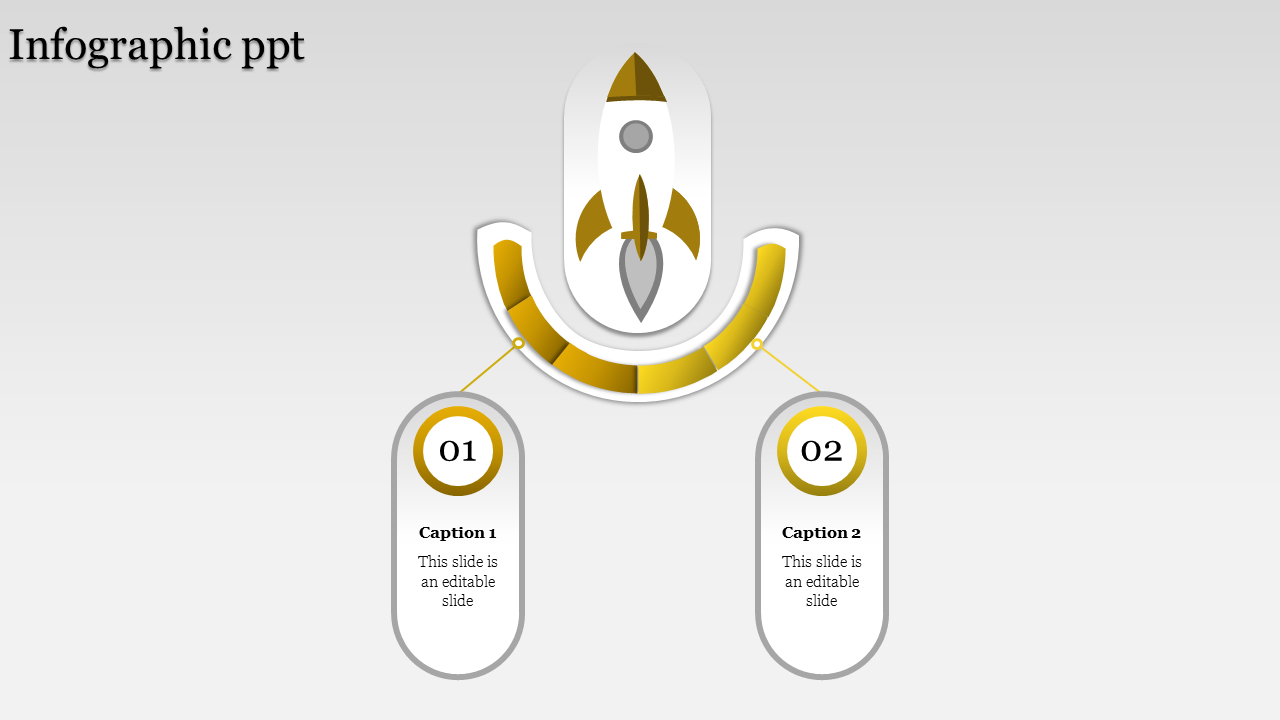 Infographic ppt

01

Caption 1

This slide is an editable slide

02

Caption 2

This slide is an editable slide